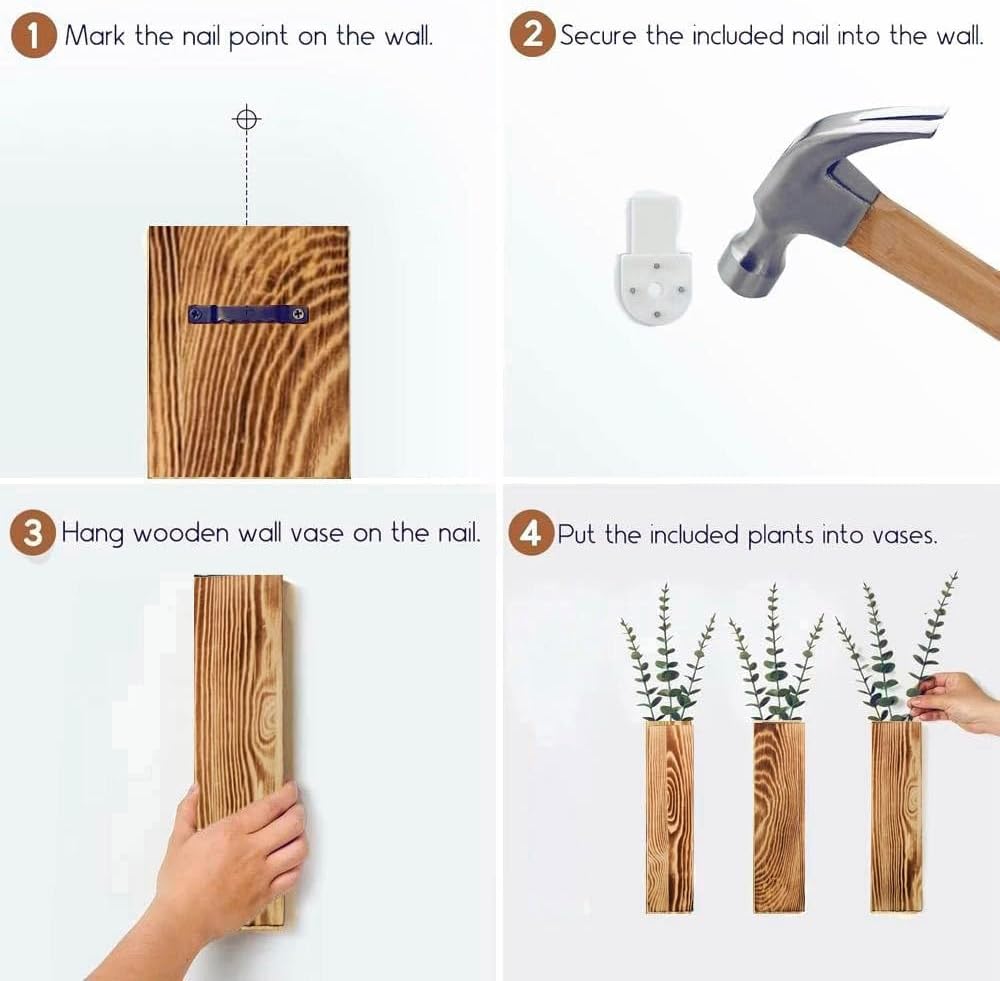 1 Mark the nail point on the wall.

2 Secure the included nail into the wall.

3 Hang wooden wall vase on the nail.

4 Put the included plants into vases.