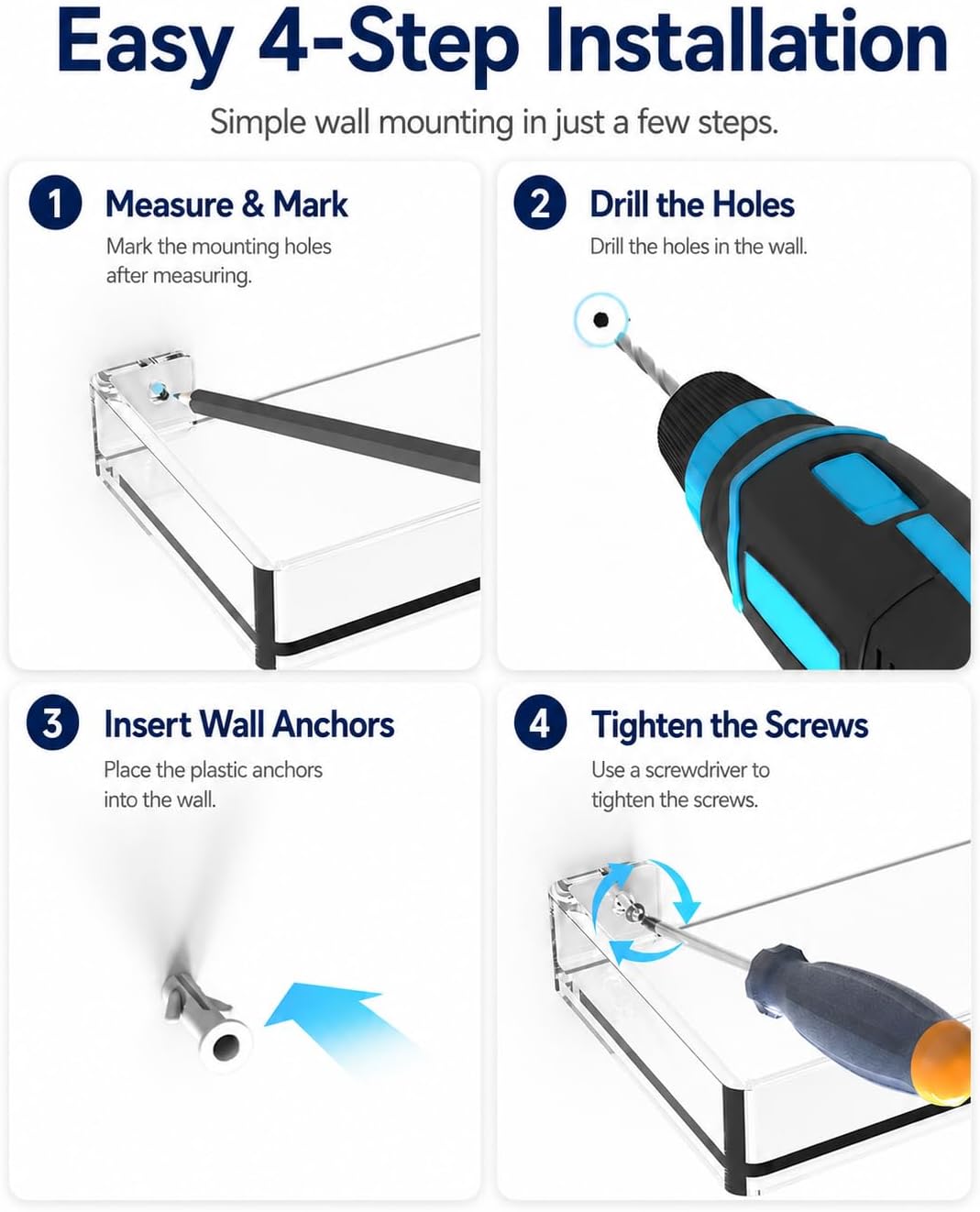 Easy 4-Step Installation

Simple wall mounting in just a few steps.

1 Measure & Mark

Mark the mounting holes after measuring.

2 Drill the Holes

Drill the holes in the wall.

3 Insert Wall Anchors

Place the plastic anchors into the wall.

4 Tighten the Screws

Use a screwdriver to tighten the screws.