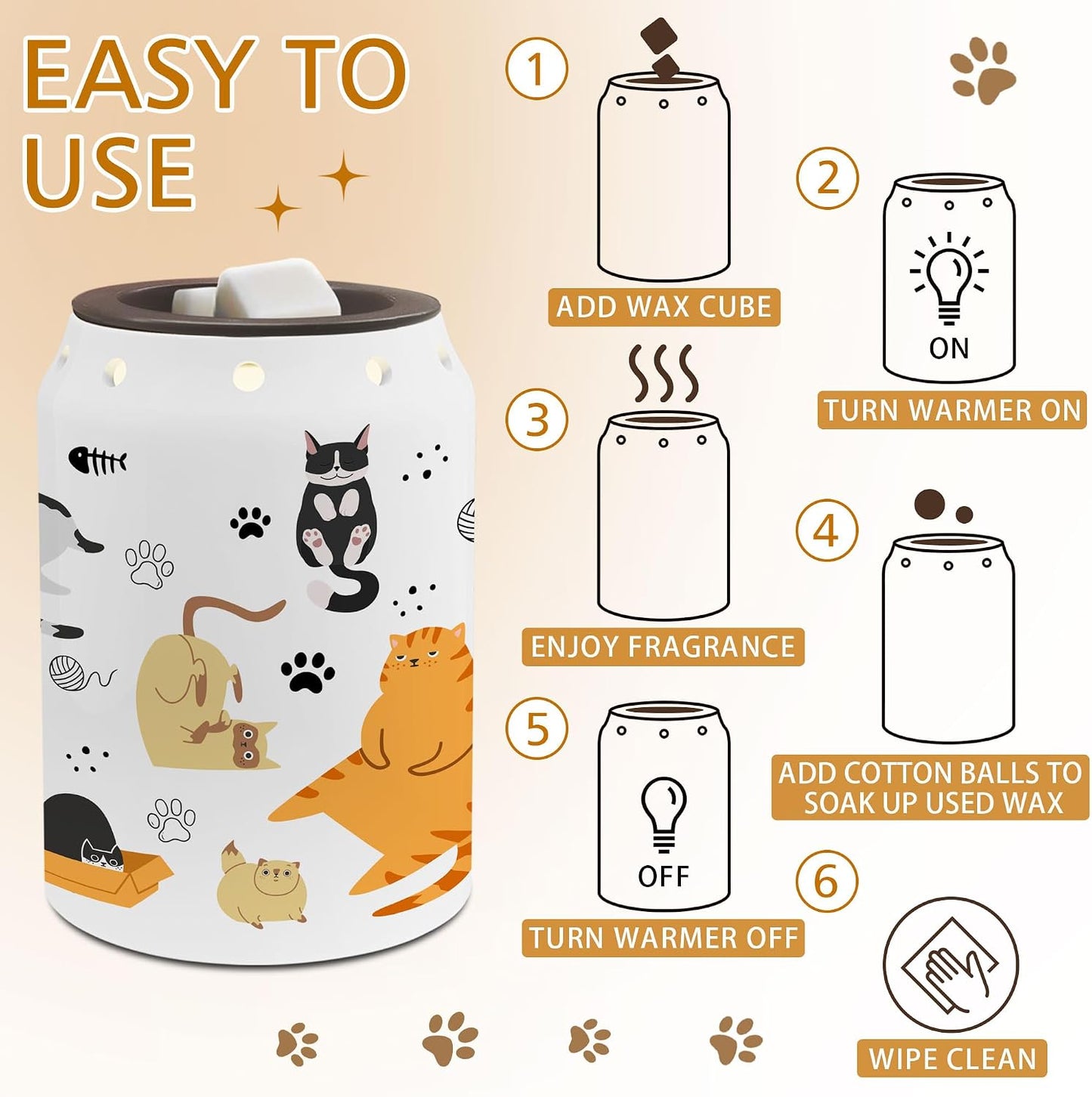 EASY TO USE

1

ADD WAX CUBE

2

ON

TURN WARMER ON

3

ENJOY FRAGRANCE

4

ADD COTTON BALLS TO SOAK UP USED WAX

5

OFF

TURN WARMER OFF

6

WIPE CLEAN