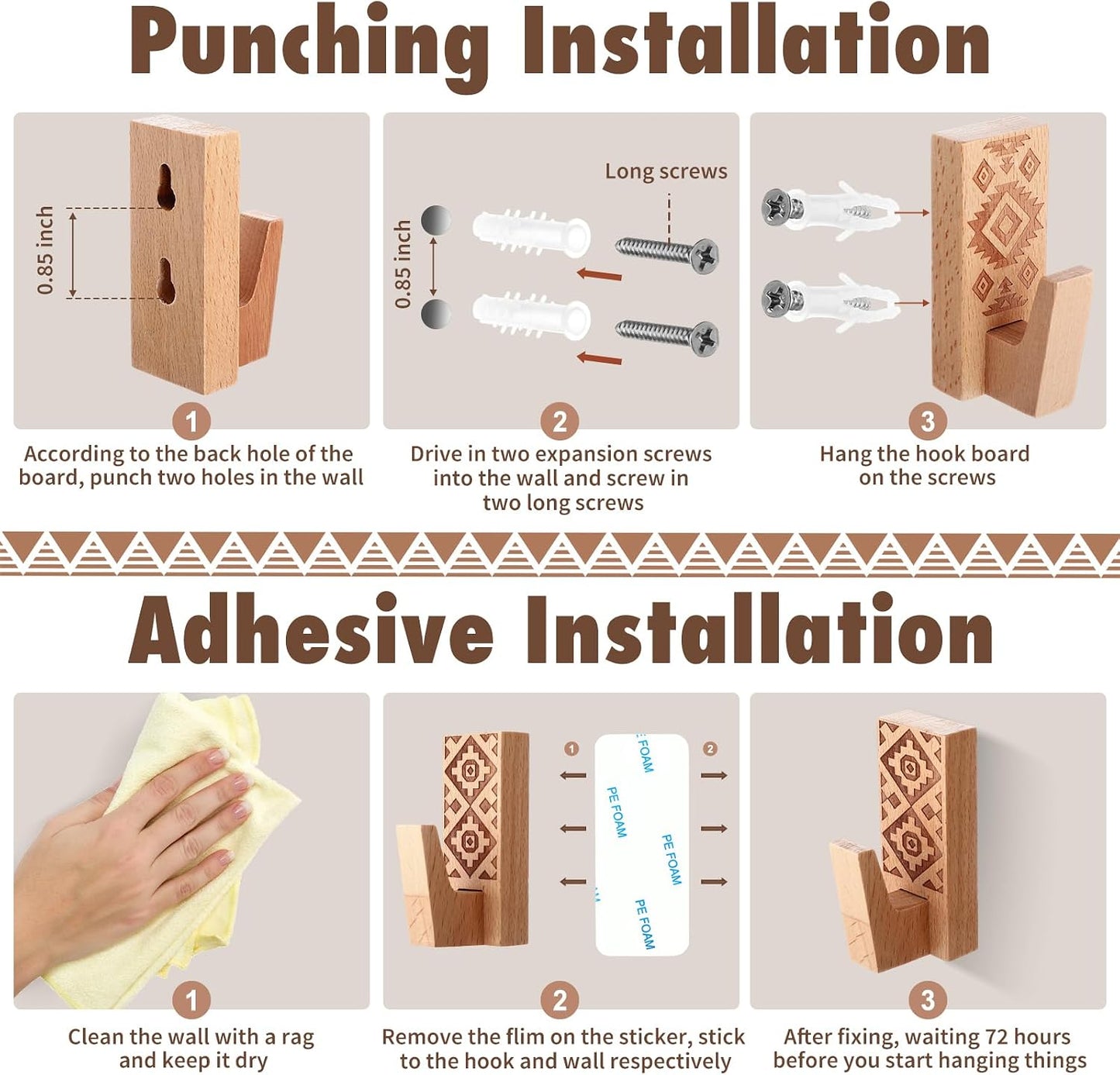 Punching Installation

0.85 inch

1

According to the back hole of the board, punch two holes in the wall

Long screws

0.85 inch

2

Drive in two expansion screws into the wall and screw in two long screws

3

Hang the hook board on the screws

Adhesive Installation

1

Clean the wall with a rag and keep it dry

1 2

PE FOAM

PE FOAM

PE FOAM

PE FOAM

2

Remove the flim on the sticker, stick to the hook and wall respectively

3

After fixing, waiting 72 hours before you start hanging things