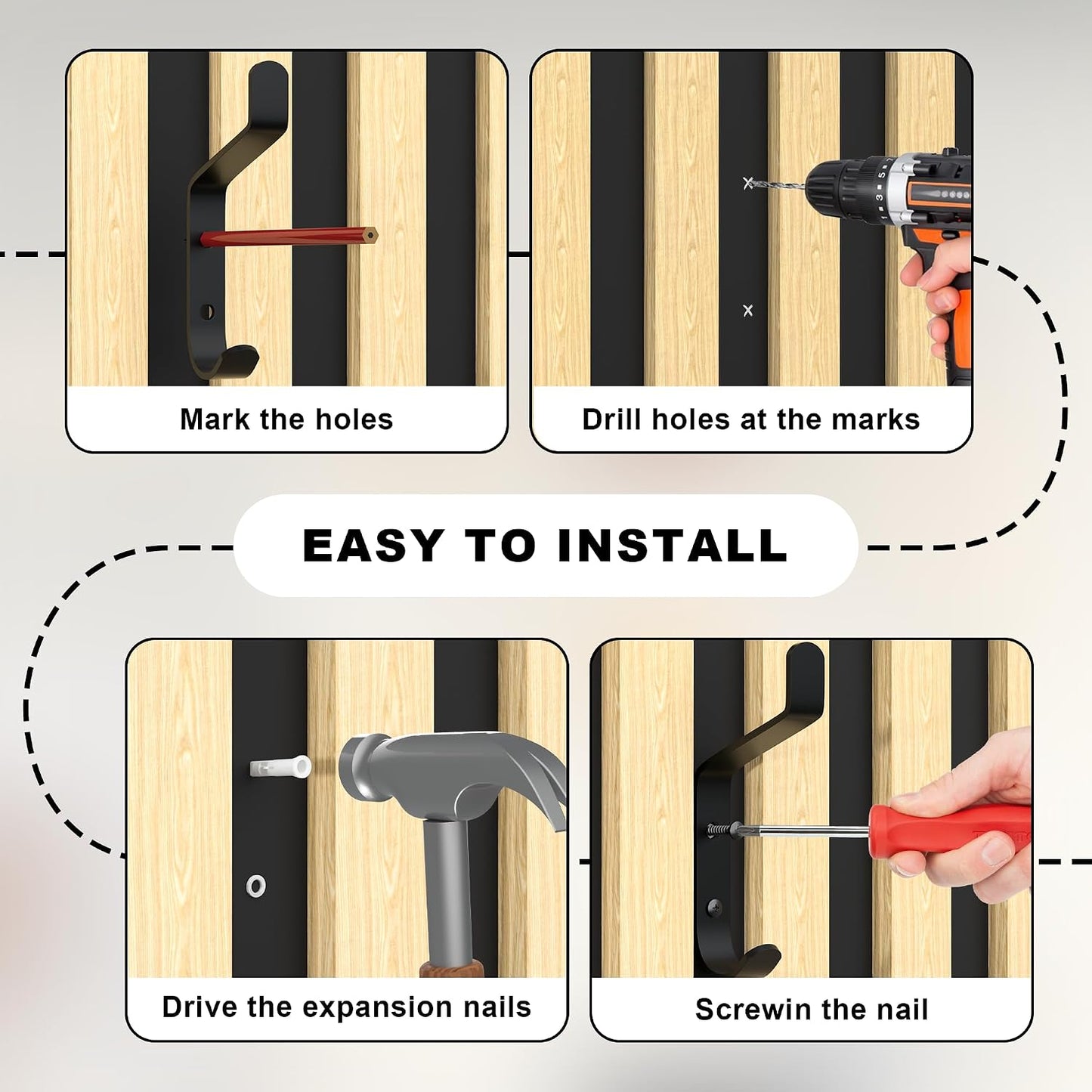 Mark the holes

Drill holes at the marks

EASY TO INSTALL

Drive the expansion nails

Screwin the nail