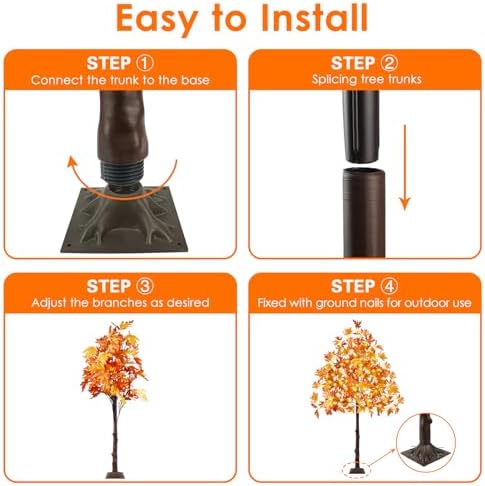 Easy to Install

STEP ①
Connect the trunk to the base

STEP ②
Splicing tree trunks

STEP ③
Adjust the branches as desired

STEP ④
Fixed with ground nails for outdoor use