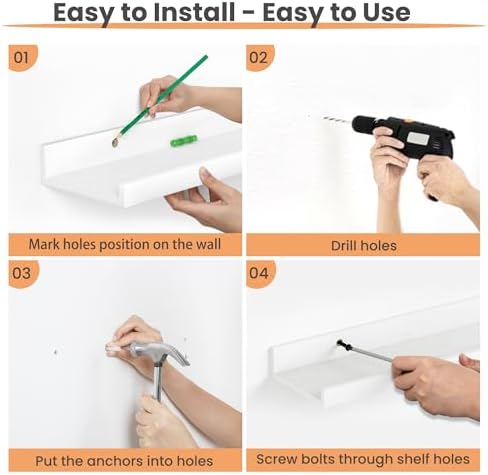 Easy to Install - Easy to Use

01

Mark holes position on the wall

02

Drill holes

03

Put the anchors into holes

04

Screw bolts through shelf holes