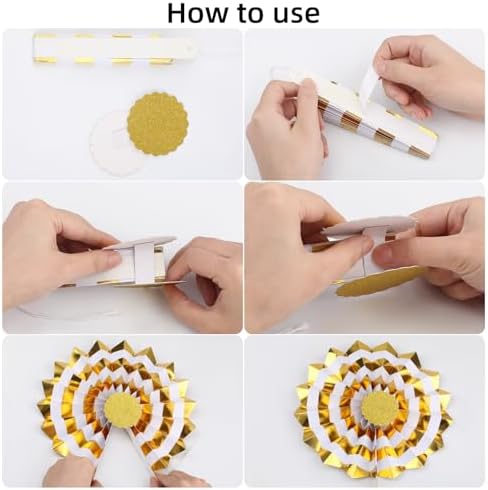 How to use