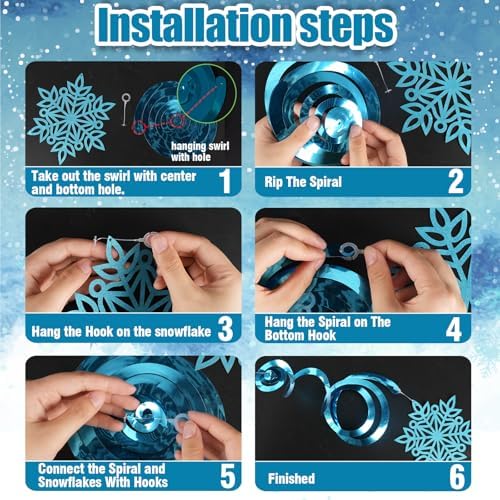 Installation steps

hanging swirl with hole

Take out the swirl with center and bottom hole.

1

Rip The Spiral

2

Hang the Hook on the snowflake

3

Hang the Spiral on The Bottom Hook

4

Connect the Spiral and Snowflakes With Hooks

5

Finished

6