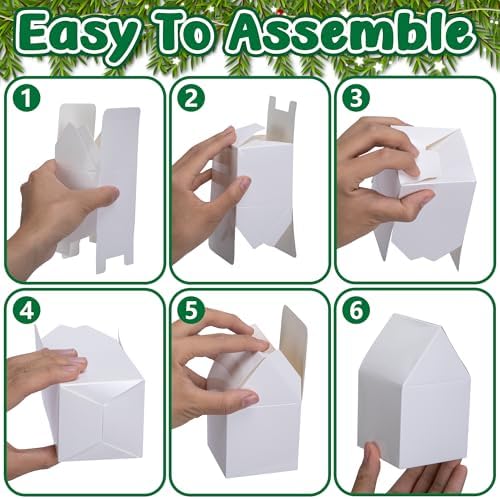 Easy To Assemble

1

2

3

4

5

6