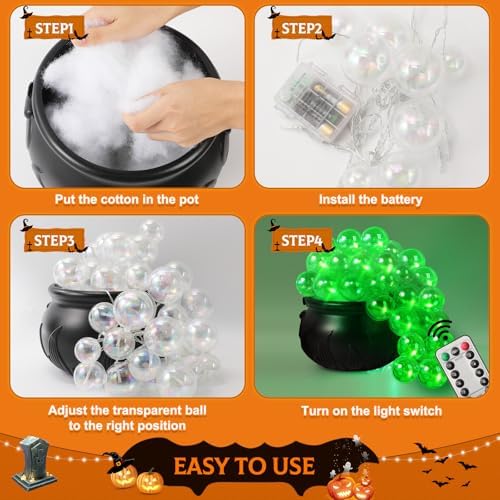 STEP1

Put the cotton in the pot

STEP2

Install the battery

STEP3

Adjust the transparent ball to the right position

STEP4

Turn on the light switch

EASY TO USE