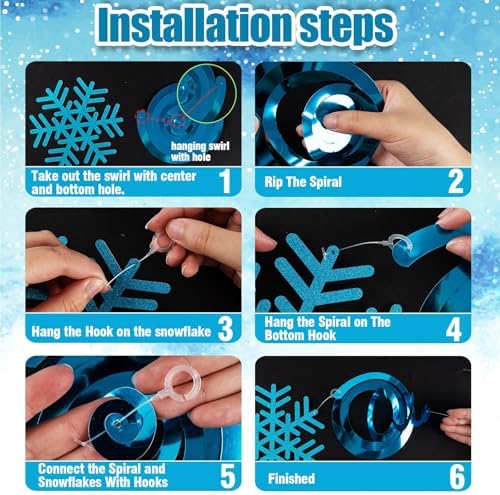 Installation steps

hanging swirl with hole

Take out the swirl with center and bottom hole. 1

Rip The Spiral 2

Hang the Hook on the snowflake 3

Hang the Spiral on The Bottom Hook 4

Connect the Spiral and Snowflakes With Hooks 5

Finished 6