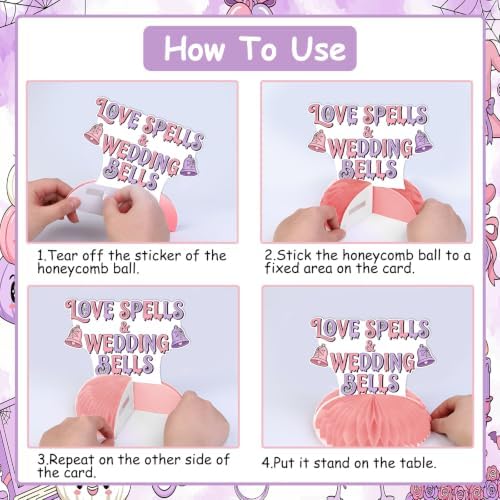 How To Use

LOVE SPELLS & WEDDING BELLS

1.Tear off the sticker of the honeycomb ball.

LOVE SPELLS & WEDDING BELLS

2.Stick the honeycomb ball to a fixed area on the card.

LOVE SPELLS & WEDDING BELLS

3.Repeat on the other side of the card.

LOVE SPELLS & WEDDING BELLS

4.Put it stand on the table.