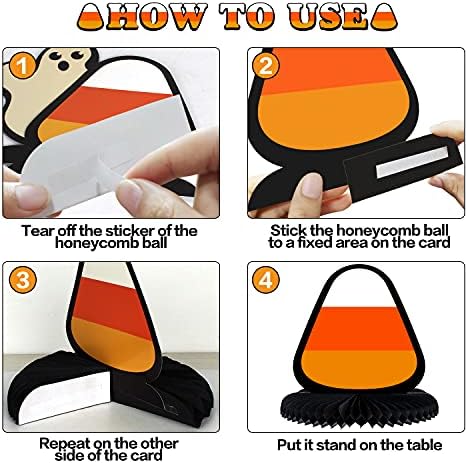 HOW TO USE

1

Tear off the sticker of the honeycomb ball

2

Stick the honeycomb ball to a fixed area on the card

3

Repeat on the other side of the card

4

Put it stand on the table