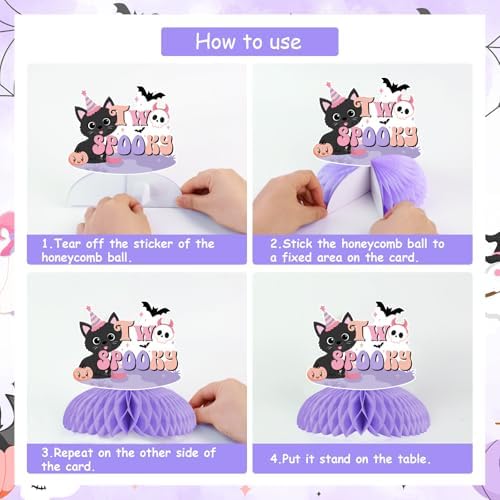 How to use

TWO SPOOKY

1.Tear off the sticker of the honeycomb ball.

TWO SPOOKY

2.Stick the honeycomb ball to a fixed area on the card.

TWO SPOOKY

3.Repeat on the other side of the card.

TWO SPOOKY

4.Put it stand on the table.