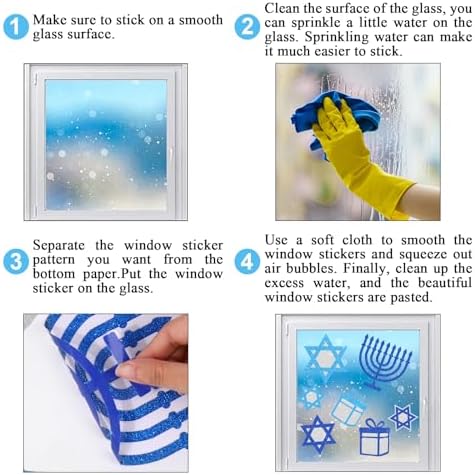 1 Make sure to stick on a smooth glass surface.

2 Clean the surface of the glass, you can sprinkle a little water on the glass. Sprinkling water can make it much easier to stick.

3 Separate the window sticker pattern you want from the bottom paper.Put the window sticker on the glass.

4 Use a soft cloth to smooth the window stickers and squeeze out air bubbles. Finally, clean up the excess water, and the beautiful window stickers are pasted.