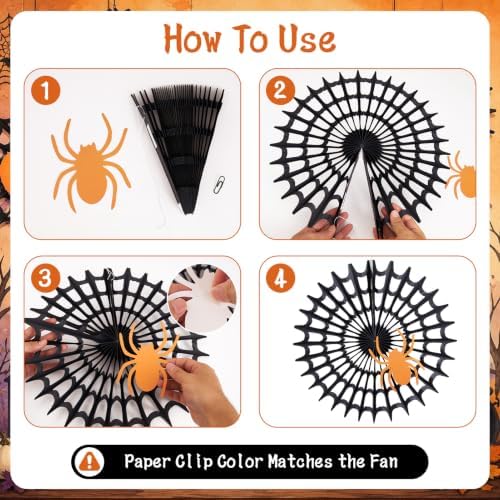 How To Use

1

2

3

4

Paper Clip Color Matches the Fan