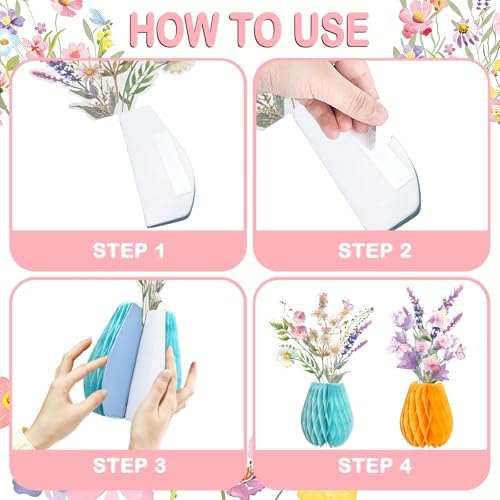 HOW TO USE

STEP 1

STEP 2

STEP 3

STEP 4