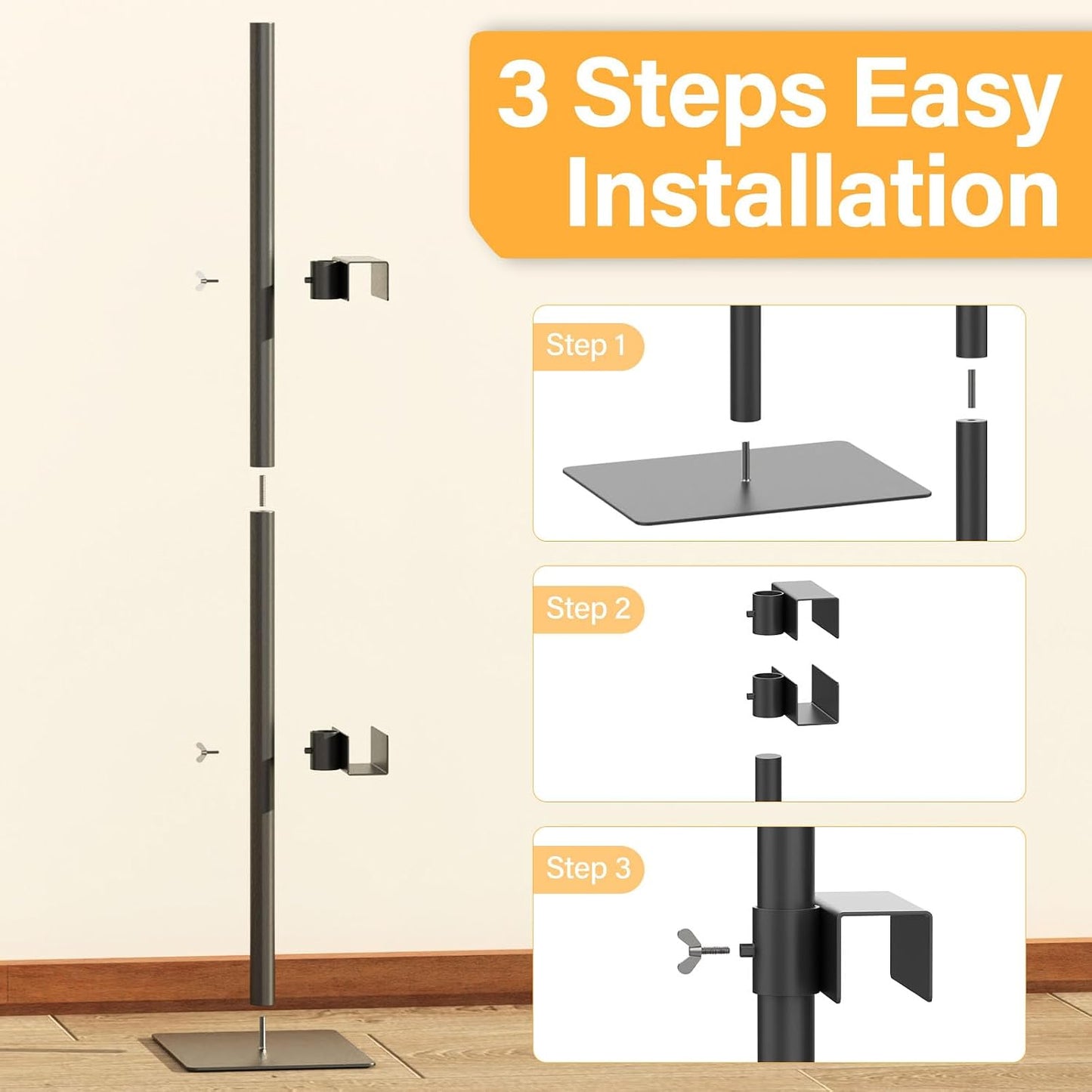 3 Steps Easy Installation

Step 1

Step 2

Step 3