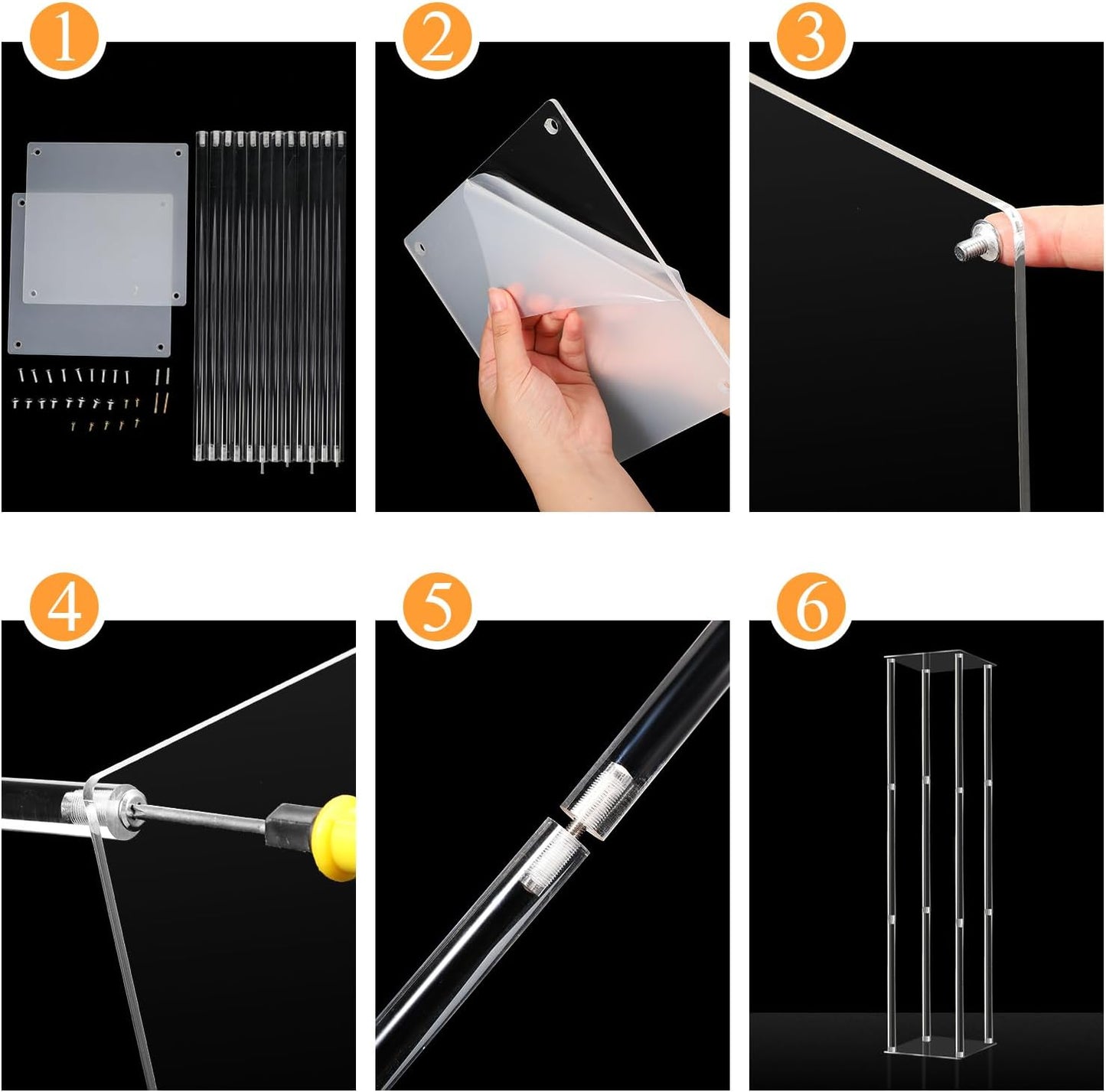 1

2

3

4

5

6