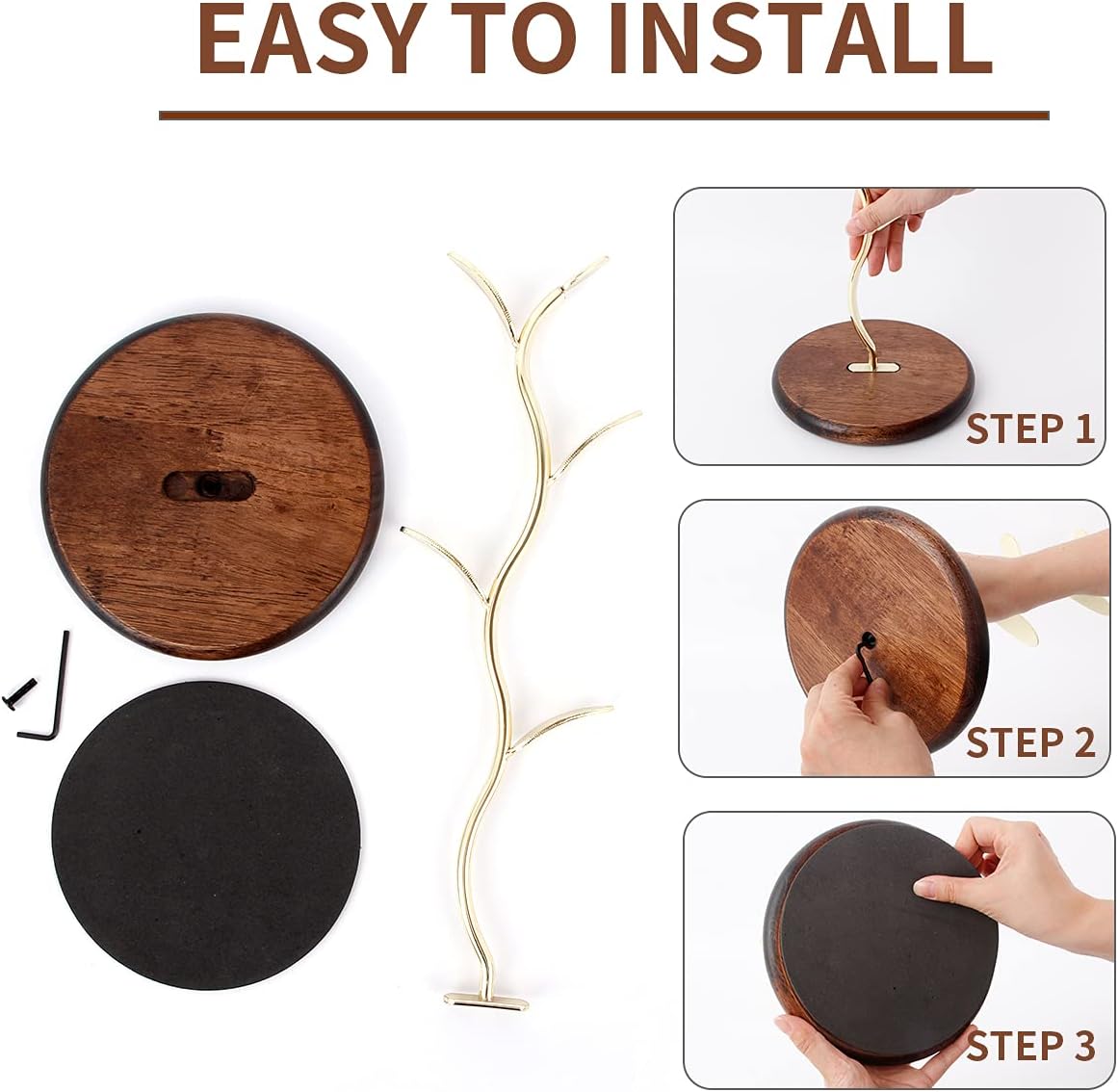 EASY TO INSTALL

STEP 1

STEP 2

STEP 3