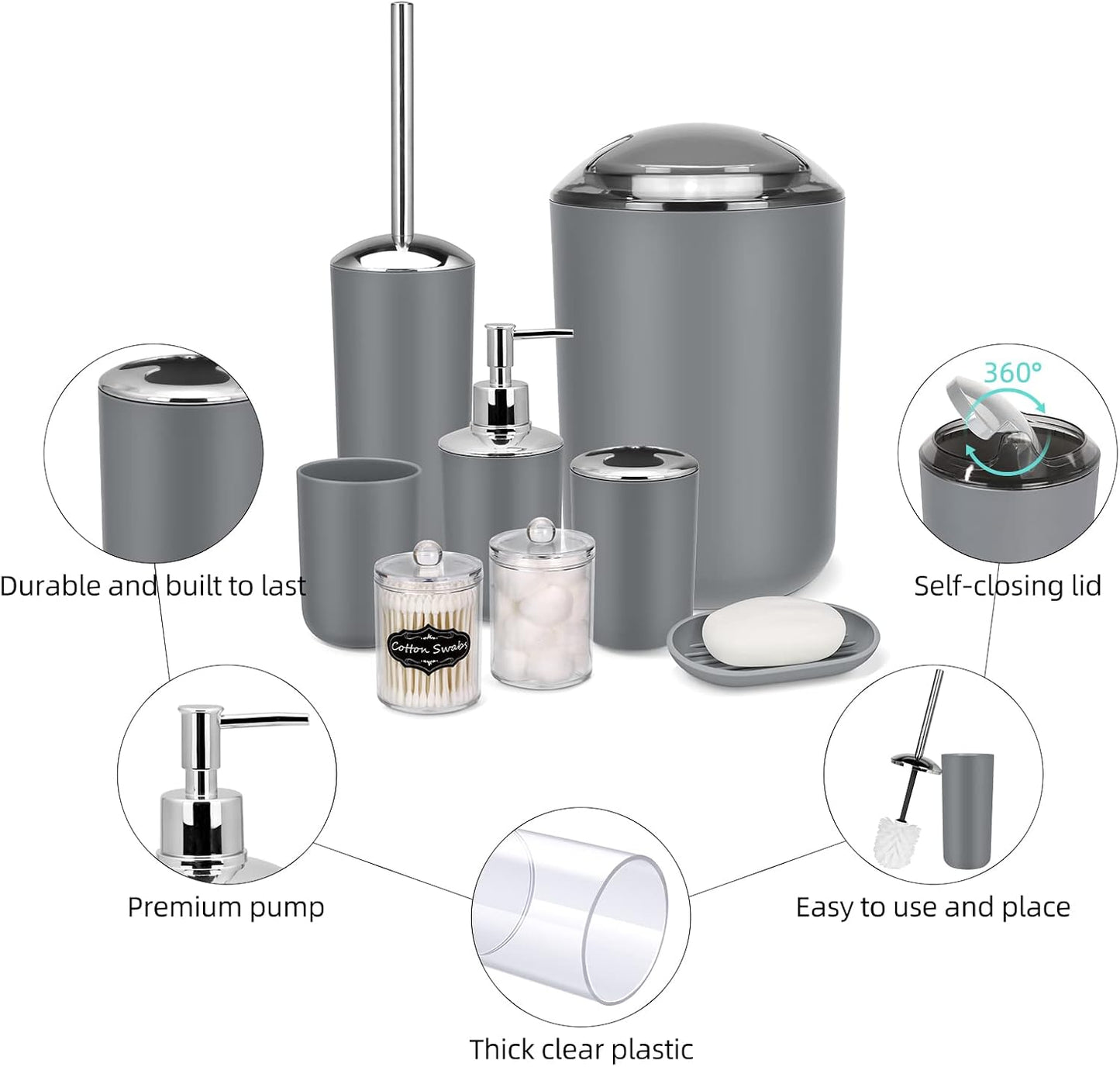 360°

Durable and built to last

Self-closing lid

Cotton Swabs

Premium pump

Easy to use and place

Thick clear plastic