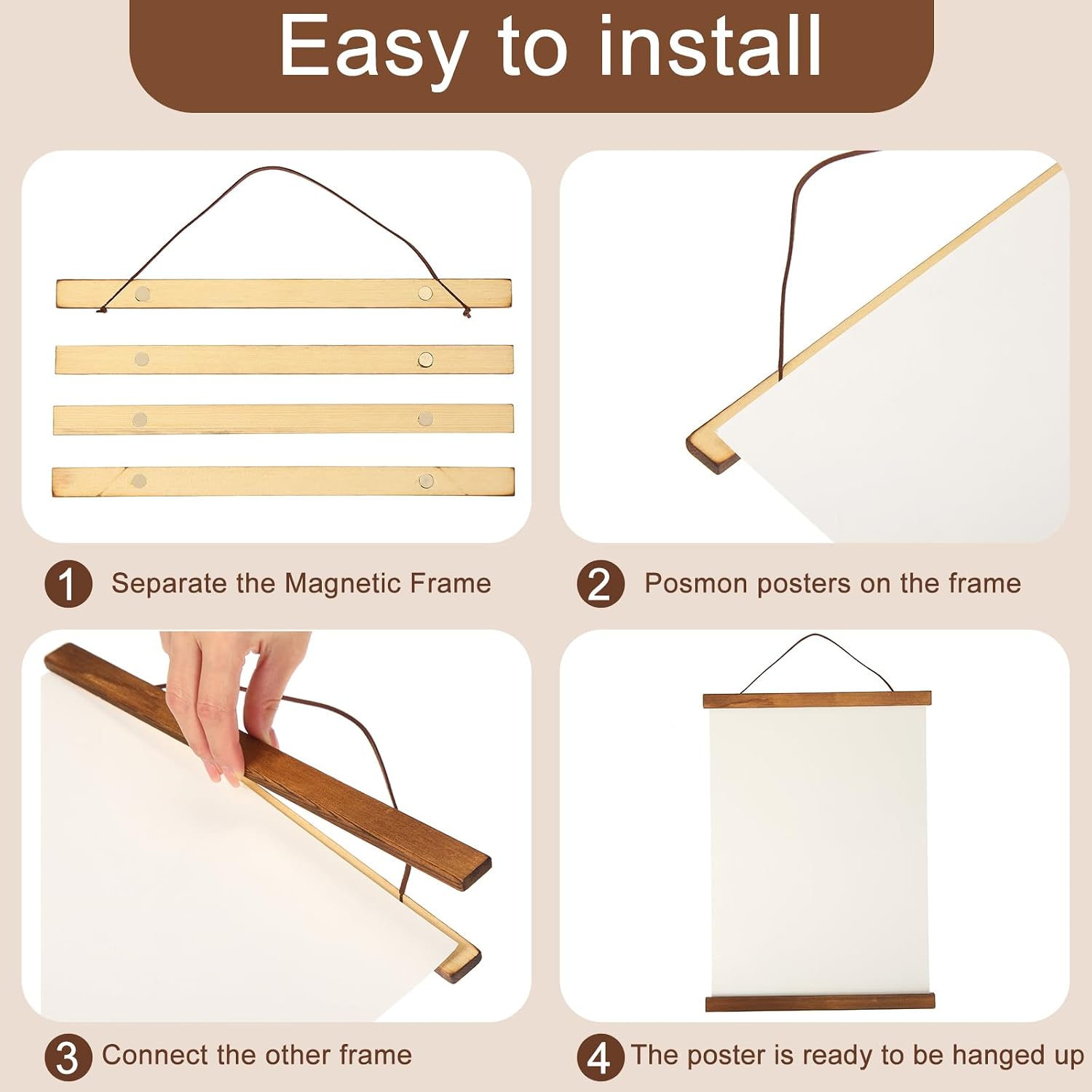 Easy to install

1 Separate the Magnetic Frame

2 Posmon posters on the frame

3 Connect the other frame

4 The poster is ready to be hanged up