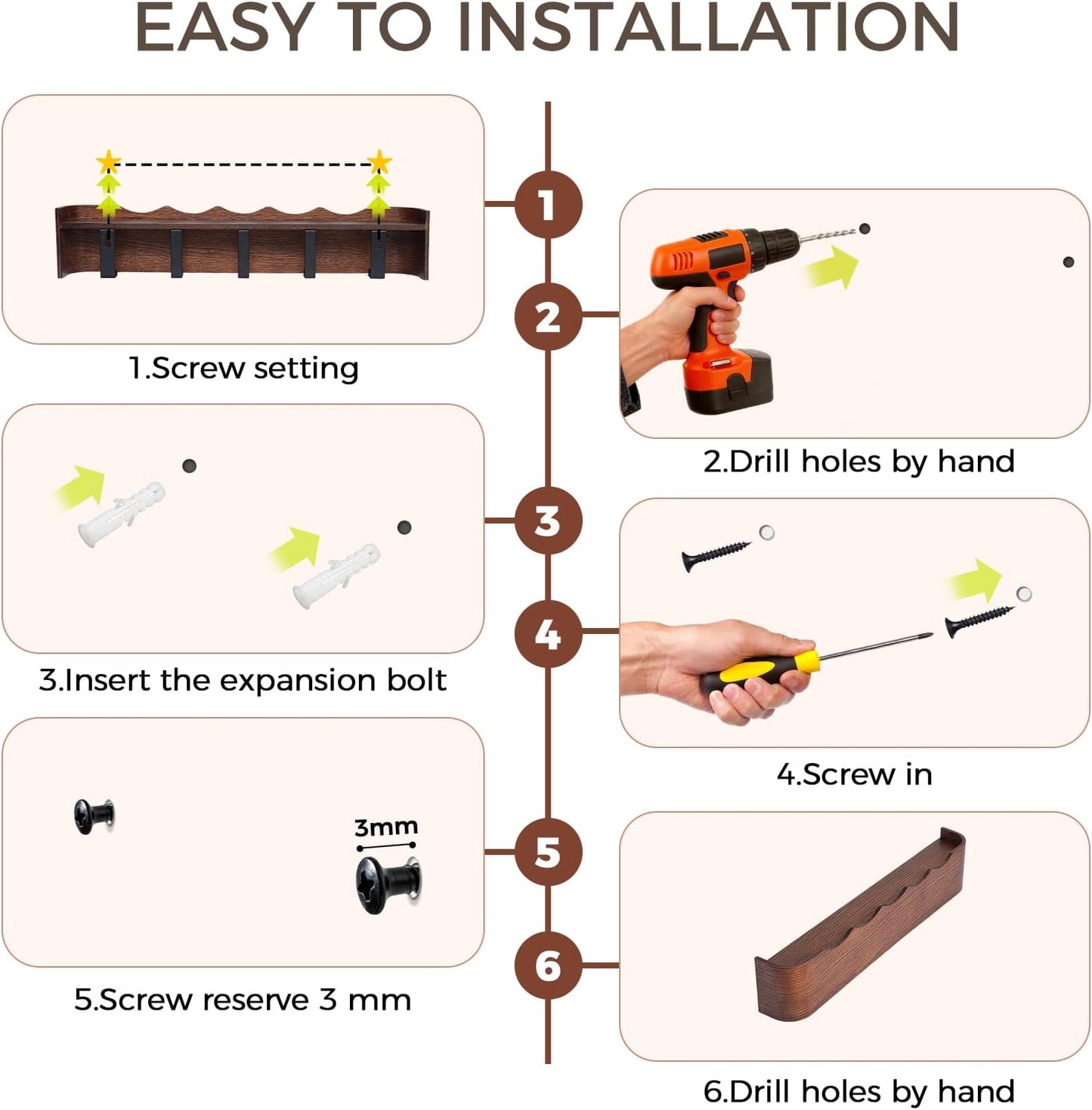 EASY TO INSTALLATION

1

1.Screw setting

2

2.Drill holes by hand

3

3.Insert the expansion bolt

4

4.Screw in

5

3mm

5.Screw reserve 3 mm

6

6.Drill holes by hand