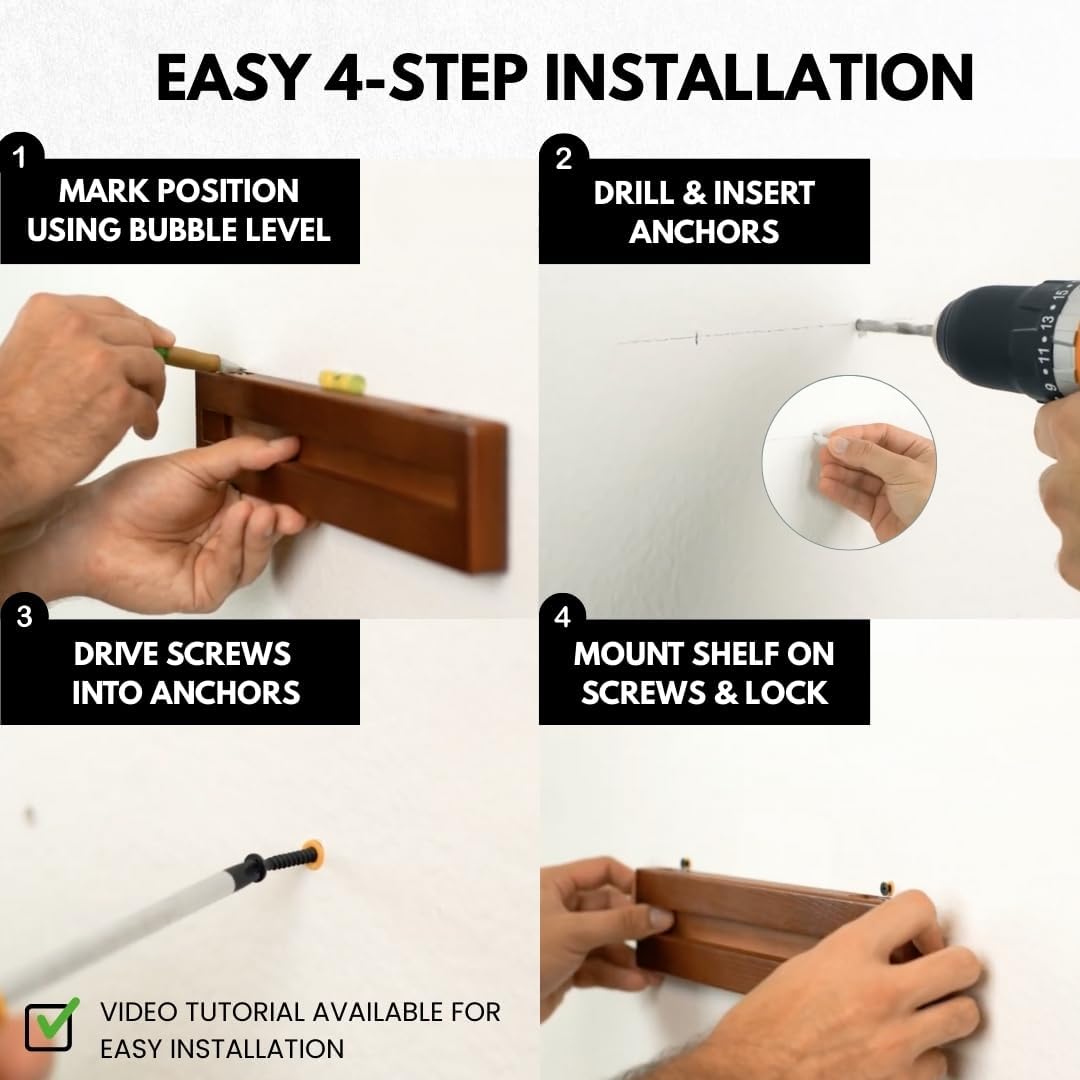 EASY 4-STEP INSTALLATION

1
MARK POSITION USING BUBBLE LEVEL

2
DRILL & INSERT ANCHORS

9 11 13 15

3
DRIVE SCREWS INTO ANCHORS

4
MOUNT SHELF ON SCREWS & LOCK

VIDEO TUTORIAL AVAILABLE FOR EASY INSTALLATION