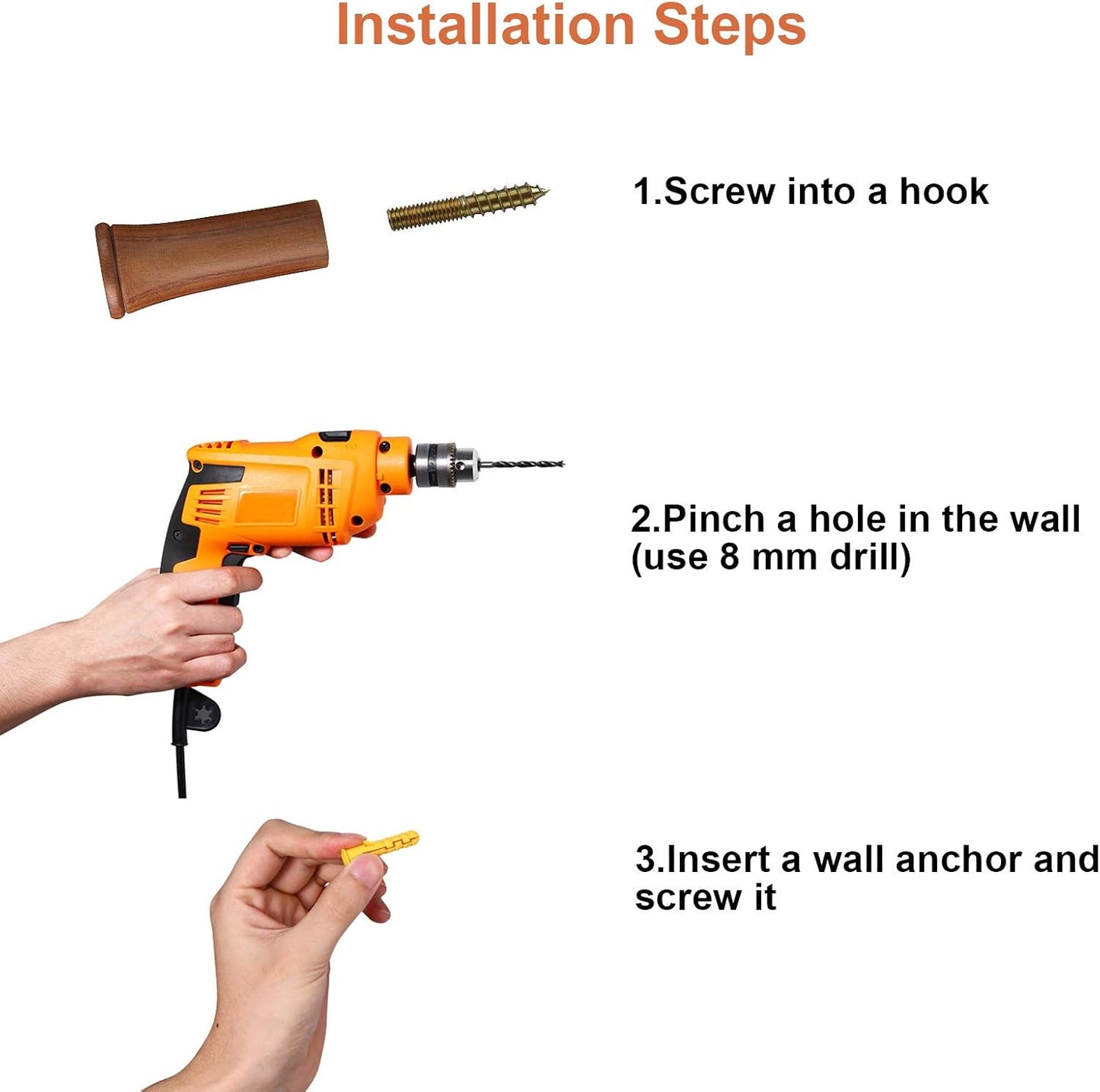 Installation Steps

1.Screw into a hook

2.Pinch a hole in the wall (use 8 mm drill)

3.Insert a wall anchor and screw it