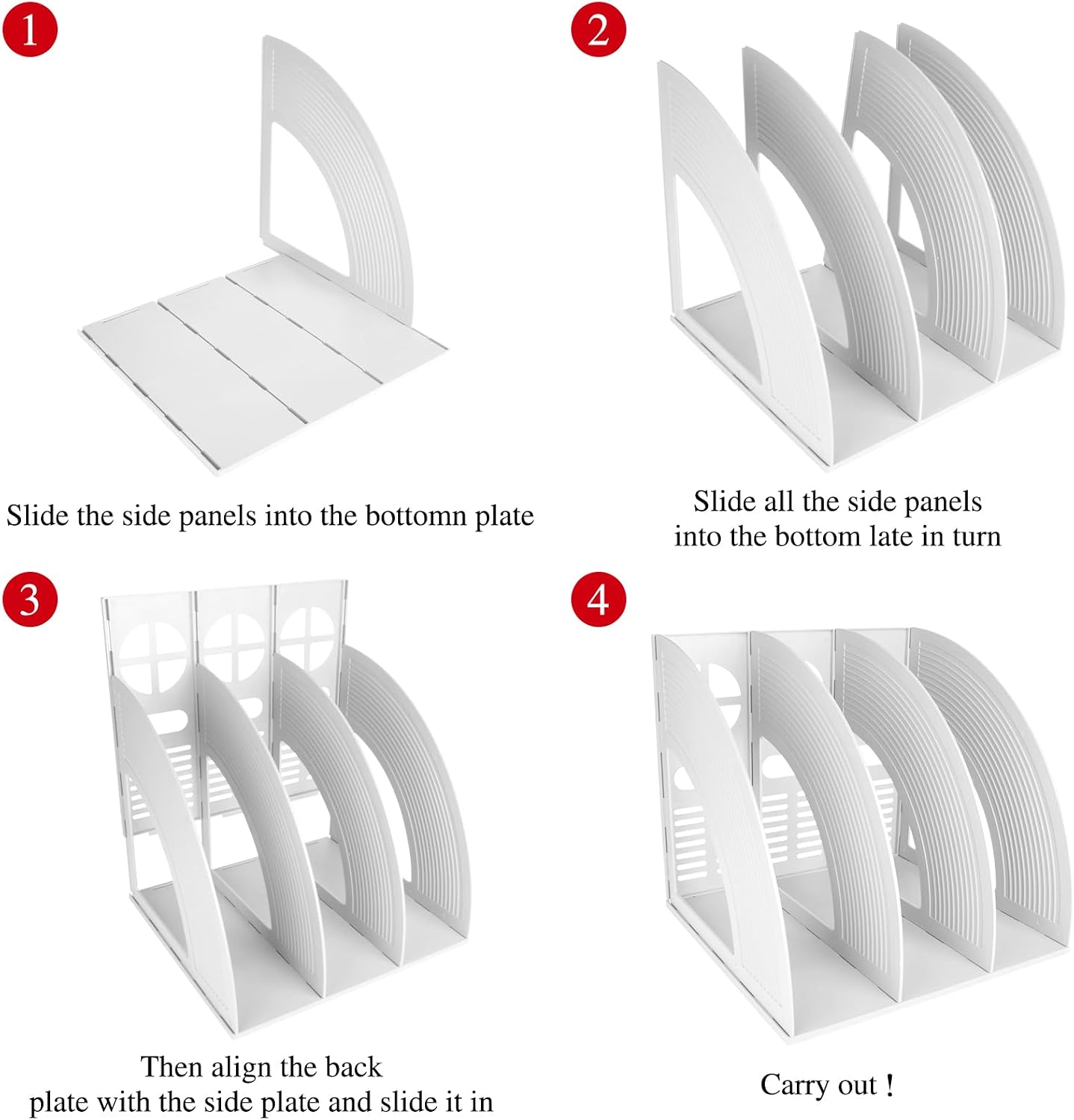 1

Slide the side panels into the bottomn plate

2

Slide all the side panels into the bottom late in turn

3

Then align the back plate with the side plate and slide it in

4

Carry out !