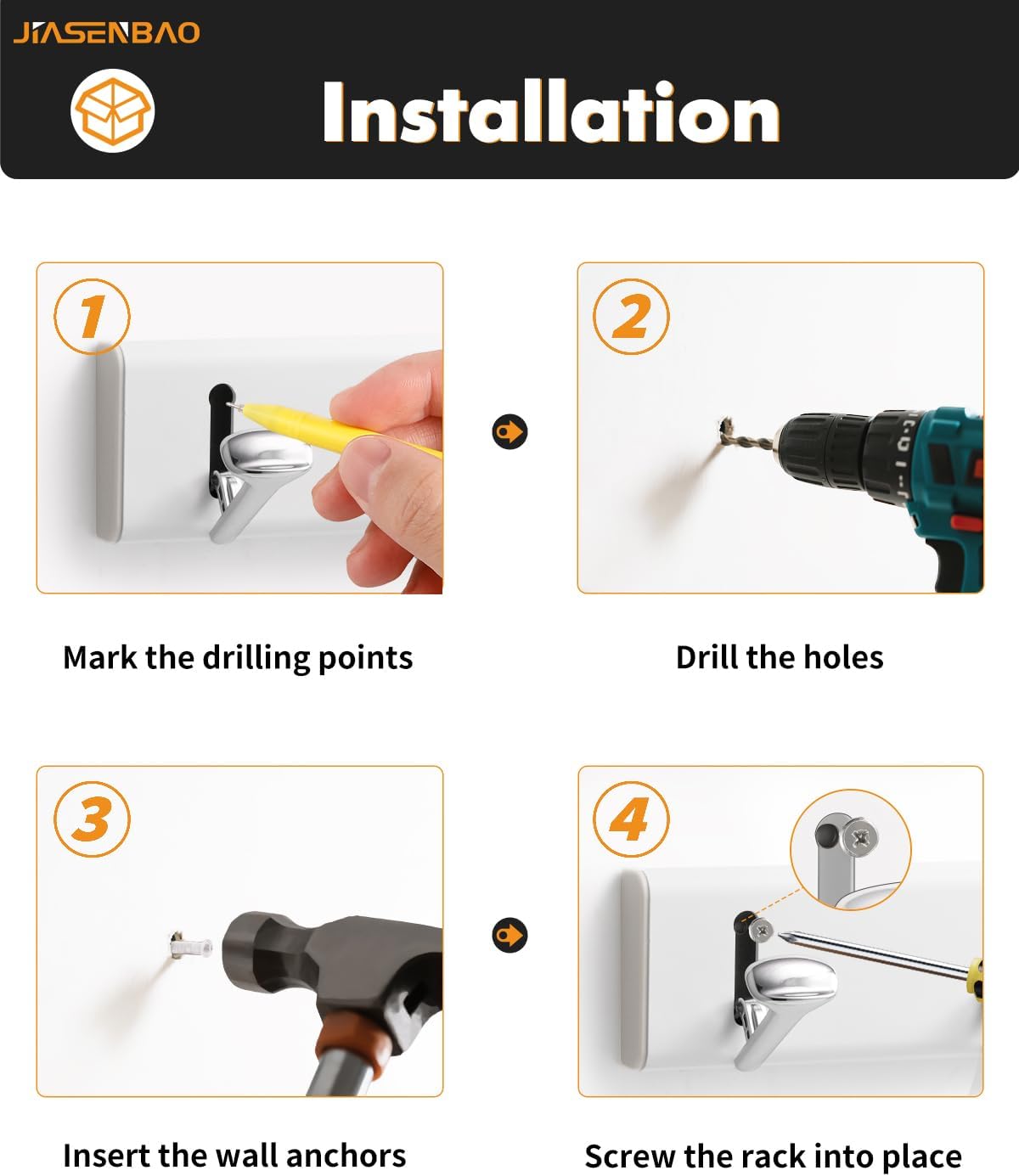 JIASENBAO

Installation

1

Mark the drilling points

2

Drill the holes

3

Insert the wall anchors

4

Screw the rack into place