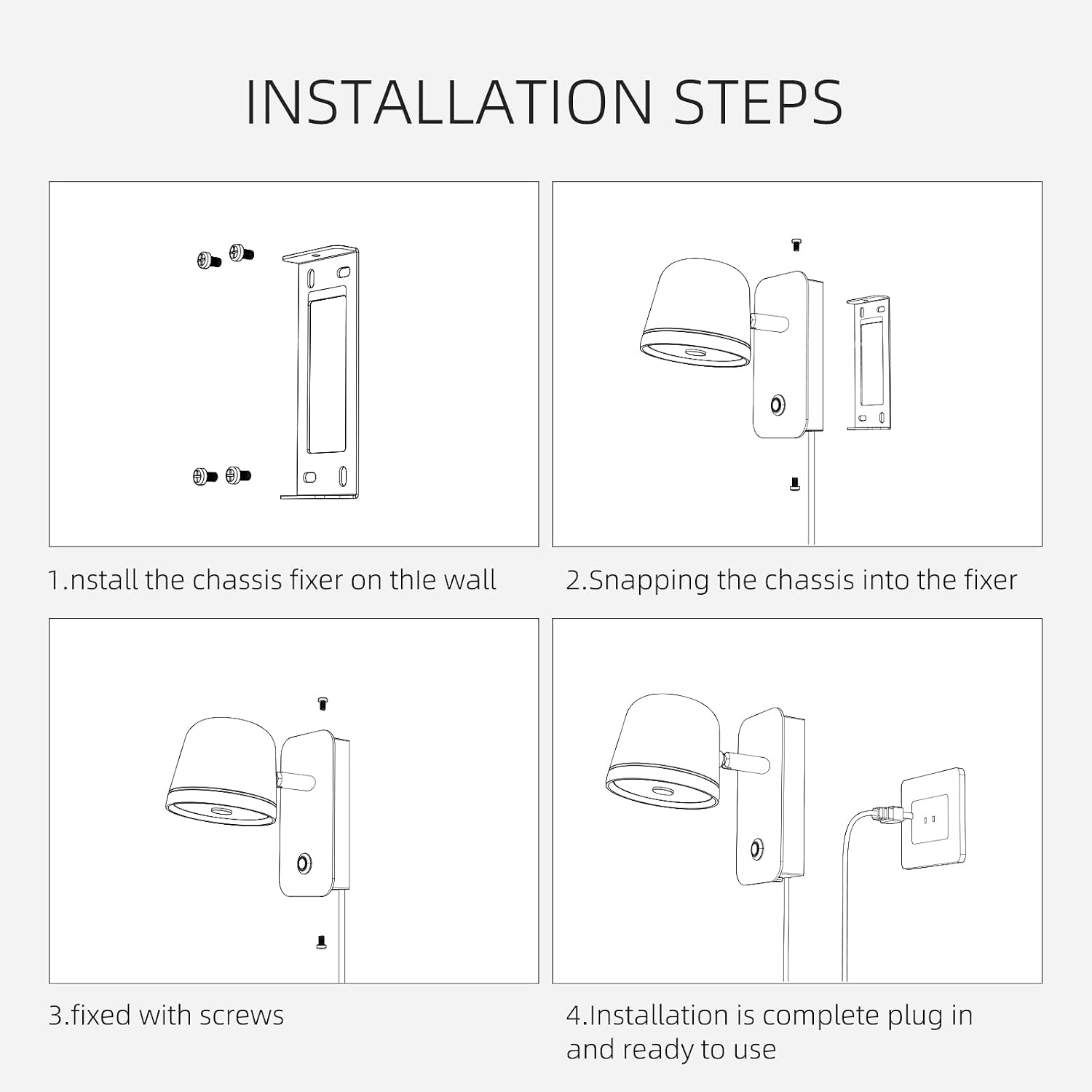 INSTALLATION STEPS

1.nstall the chassis fixer on thIe wall

2.Snapping the chassis into the fixer

3.fixed with screws

4.Installation is complete plug in and ready to use