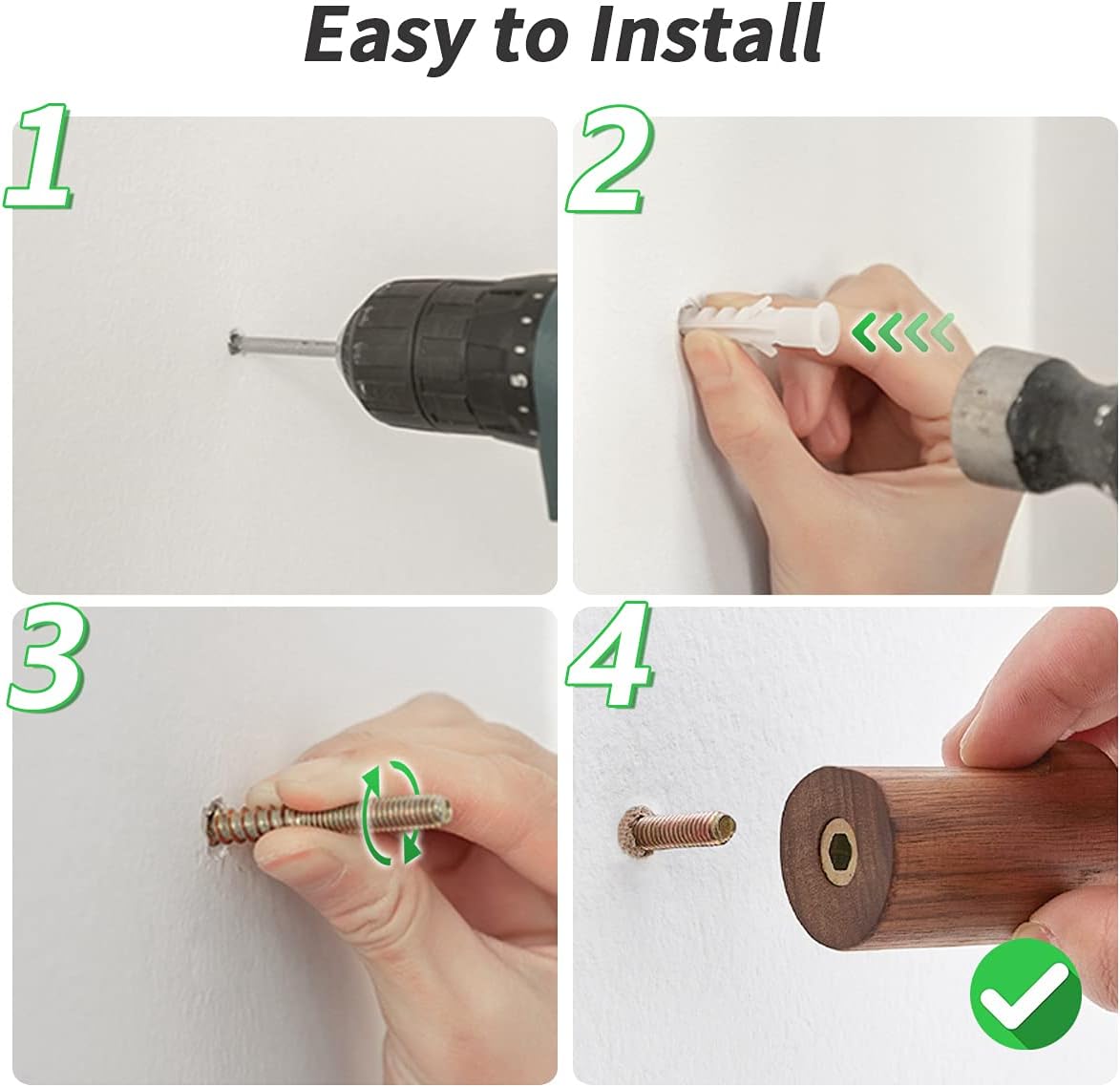 Easy to Install

1

2

3

4