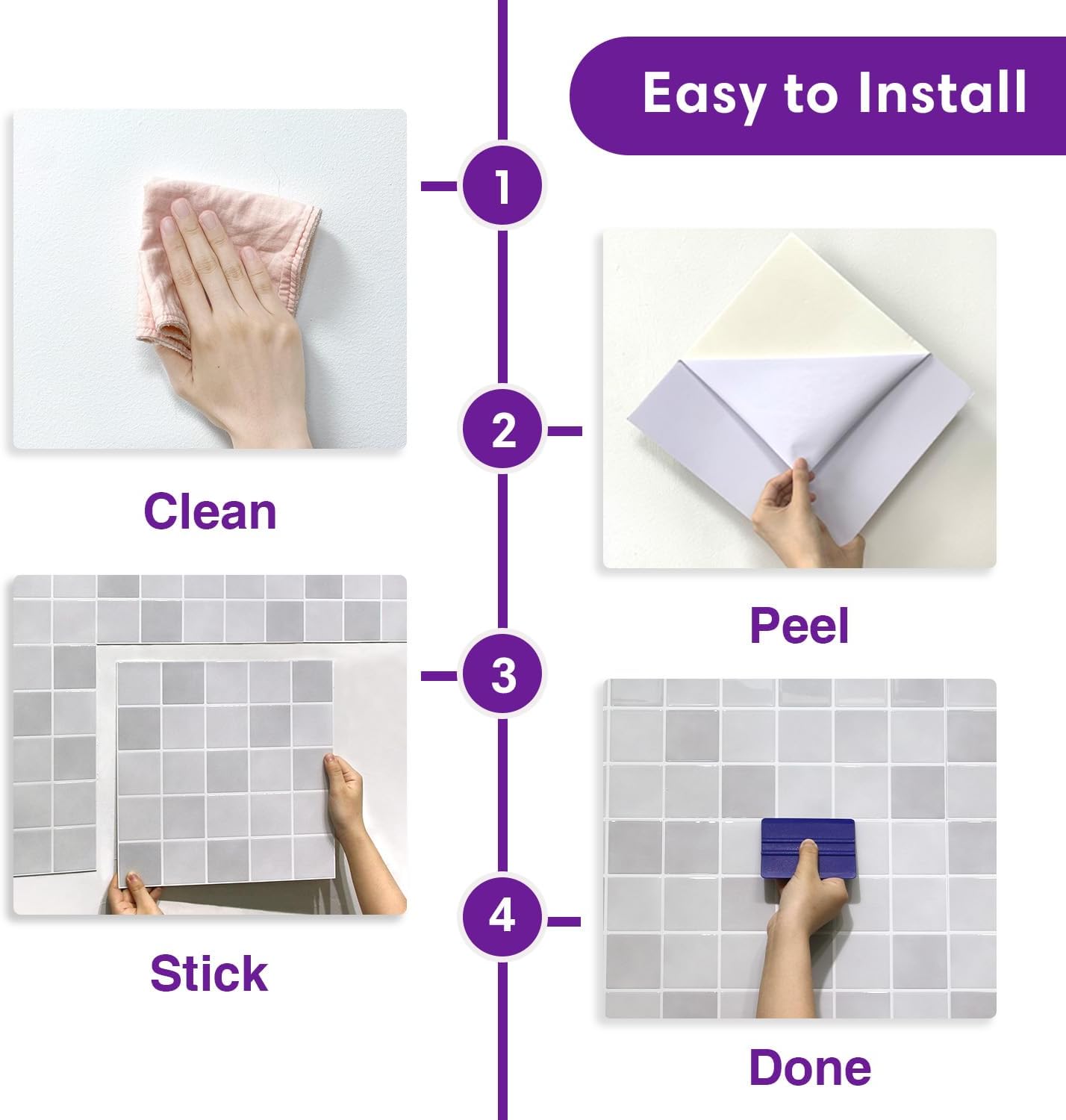 Easy to Install

1

Clean

2

Peel

3

Stick

4

Done