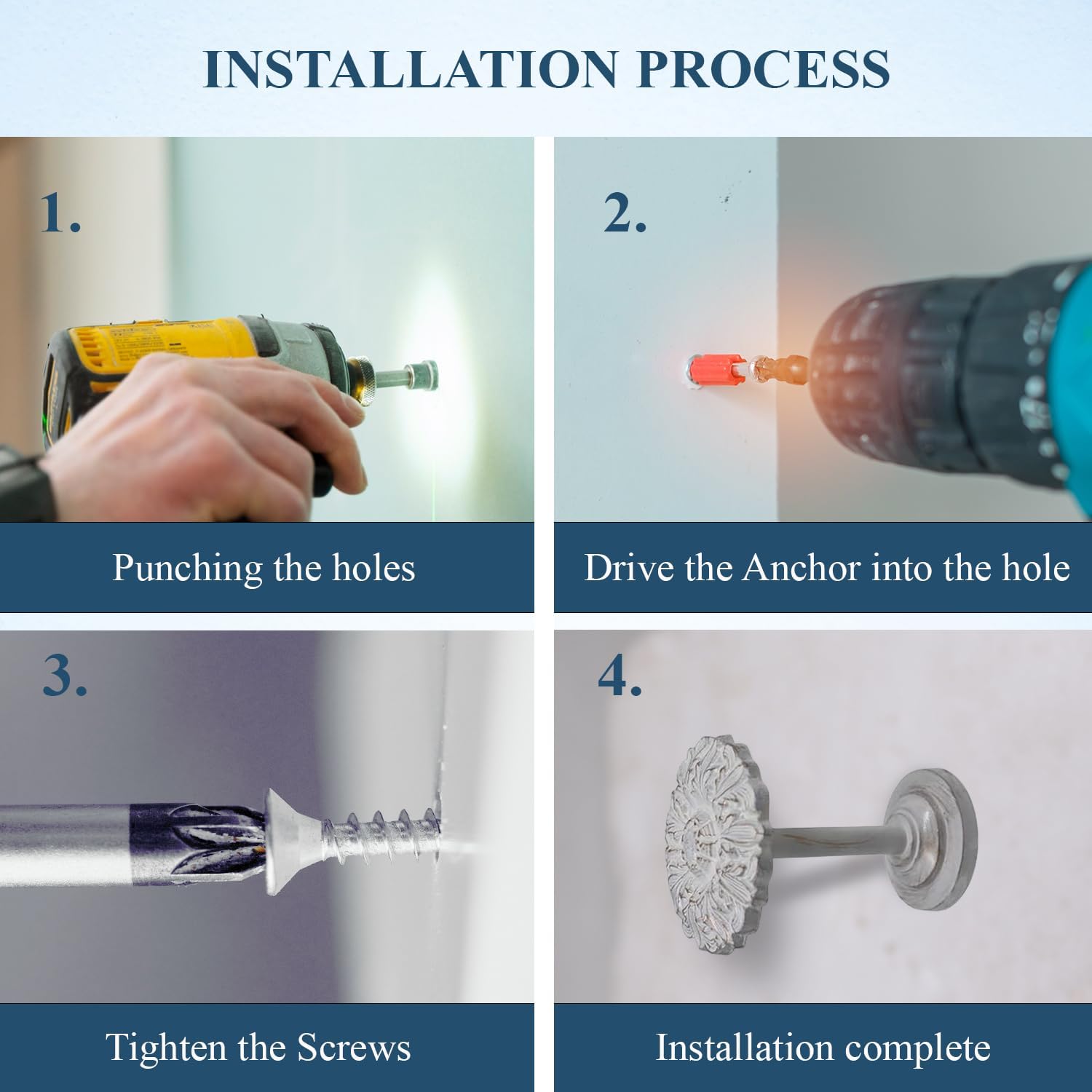 INSTALLATION PROCESS

1.

Punching the holes

2.

Drive the Anchor into the hole

3.

Tighten the Screws

4.

Installation complete