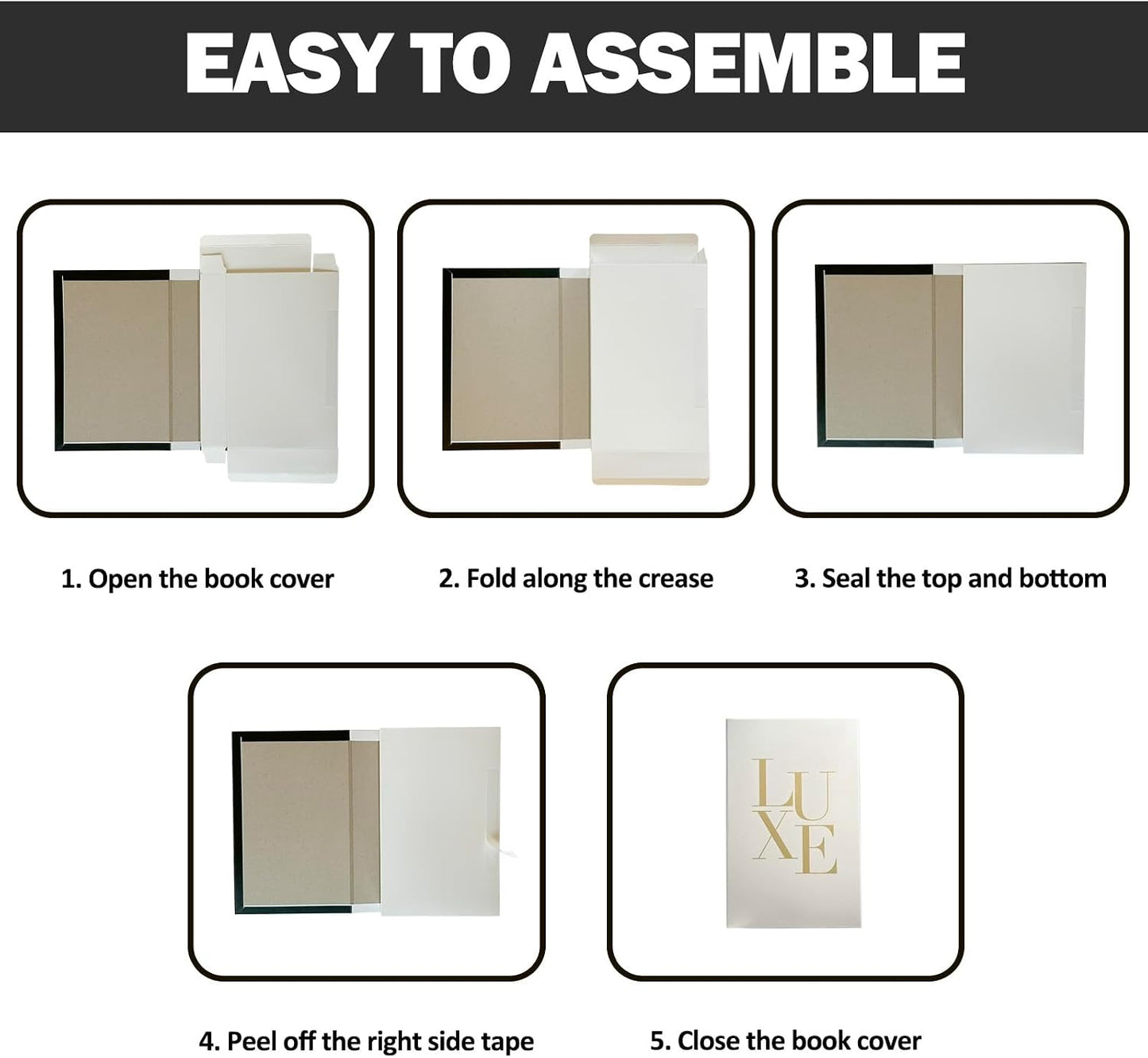 EASY TO ASSEMBLE

1. Open the book cover

2. Fold along the crease

3. Seal the top and bottom

LUXE

4. Peel off the right side tape

5. Close the book cover