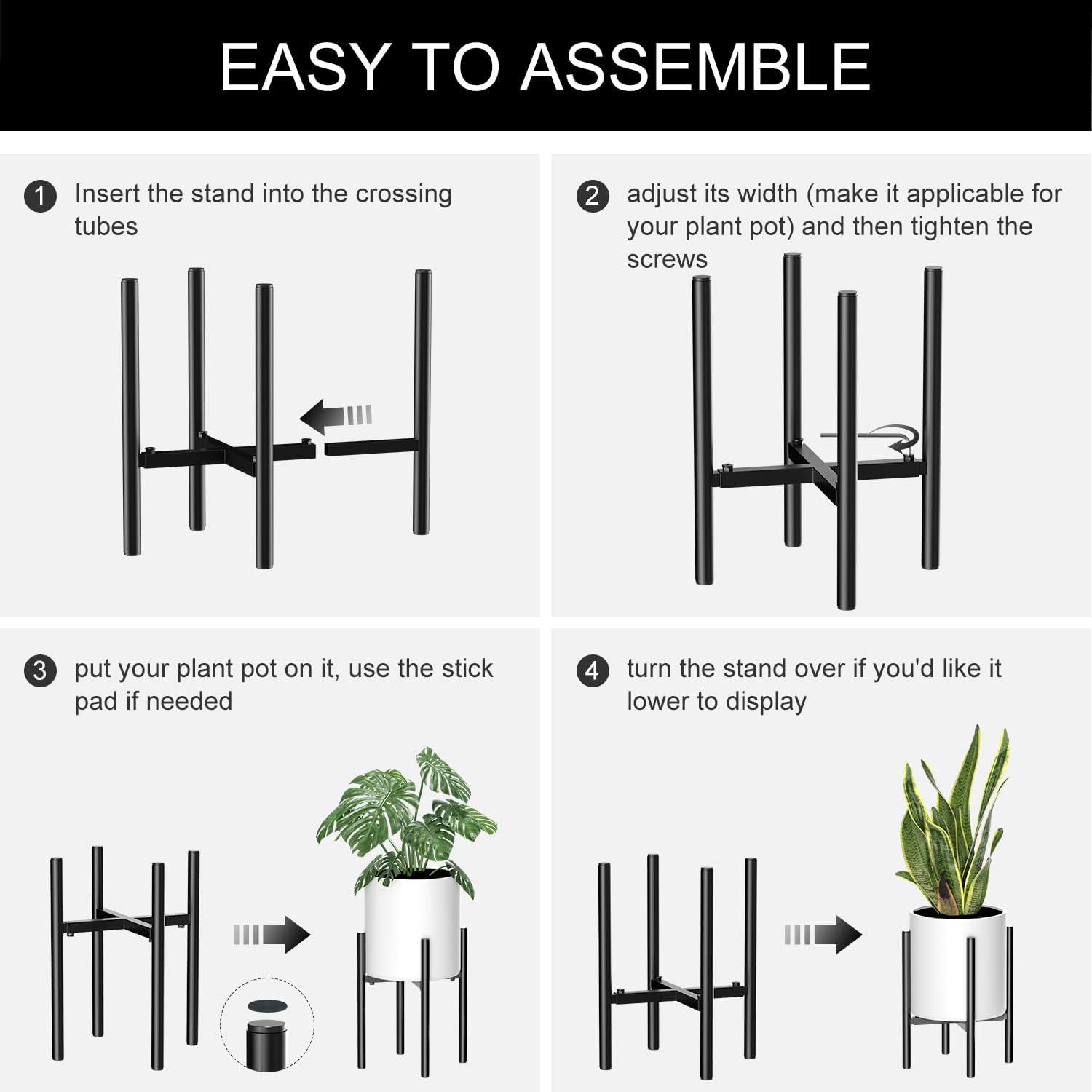 EASY TO ASSEMBLE

1 Insert the stand into the crossing tubes

2 adjust its width (make it applicable for your plant pot) and then tighten the screws

3 put your plant pot on it, use the stick pad if needed

4 turn the stand over if you'd like it lower to display