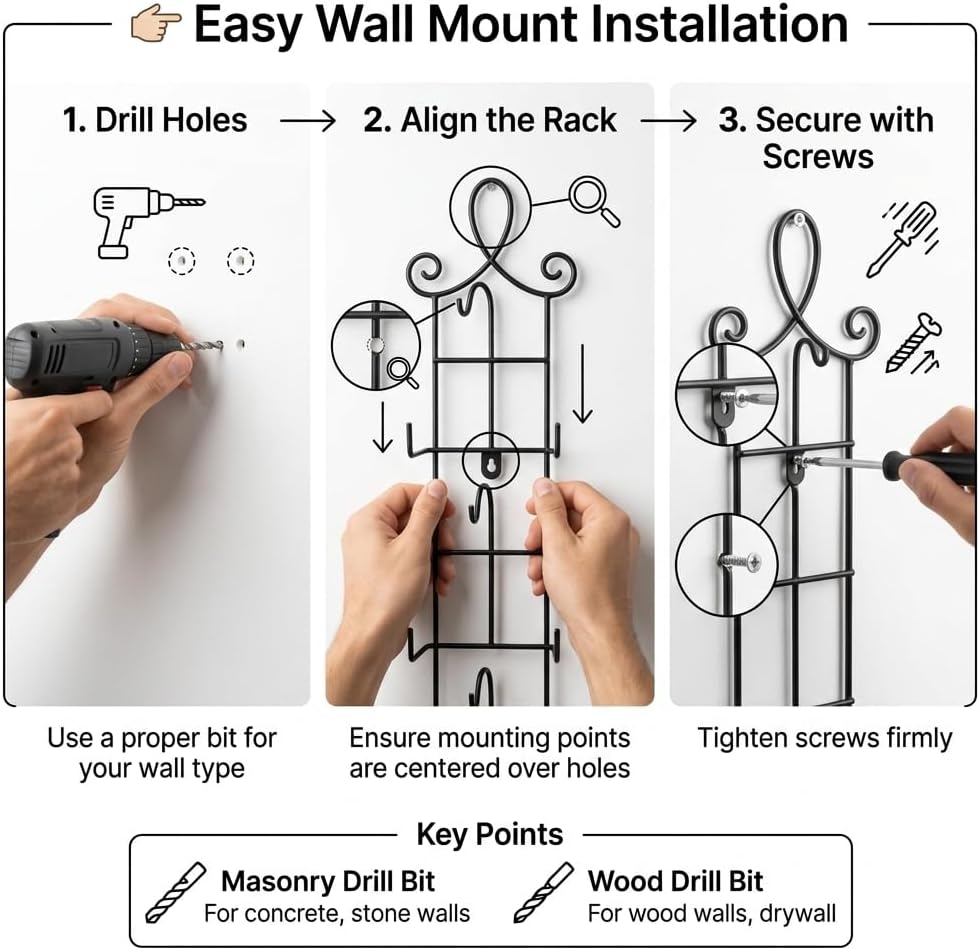 Easy Wall Mount Installation

1. Drill Holes → 2. Align the Rack → 3. Secure with Screws

Use a proper bit for your wall type

Ensure mounting points are centered over holes

Tighten screws firmly

Key Points

Masonry Drill Bit
For concrete, stone walls

Wood Drill Bit
For wood walls, drywall