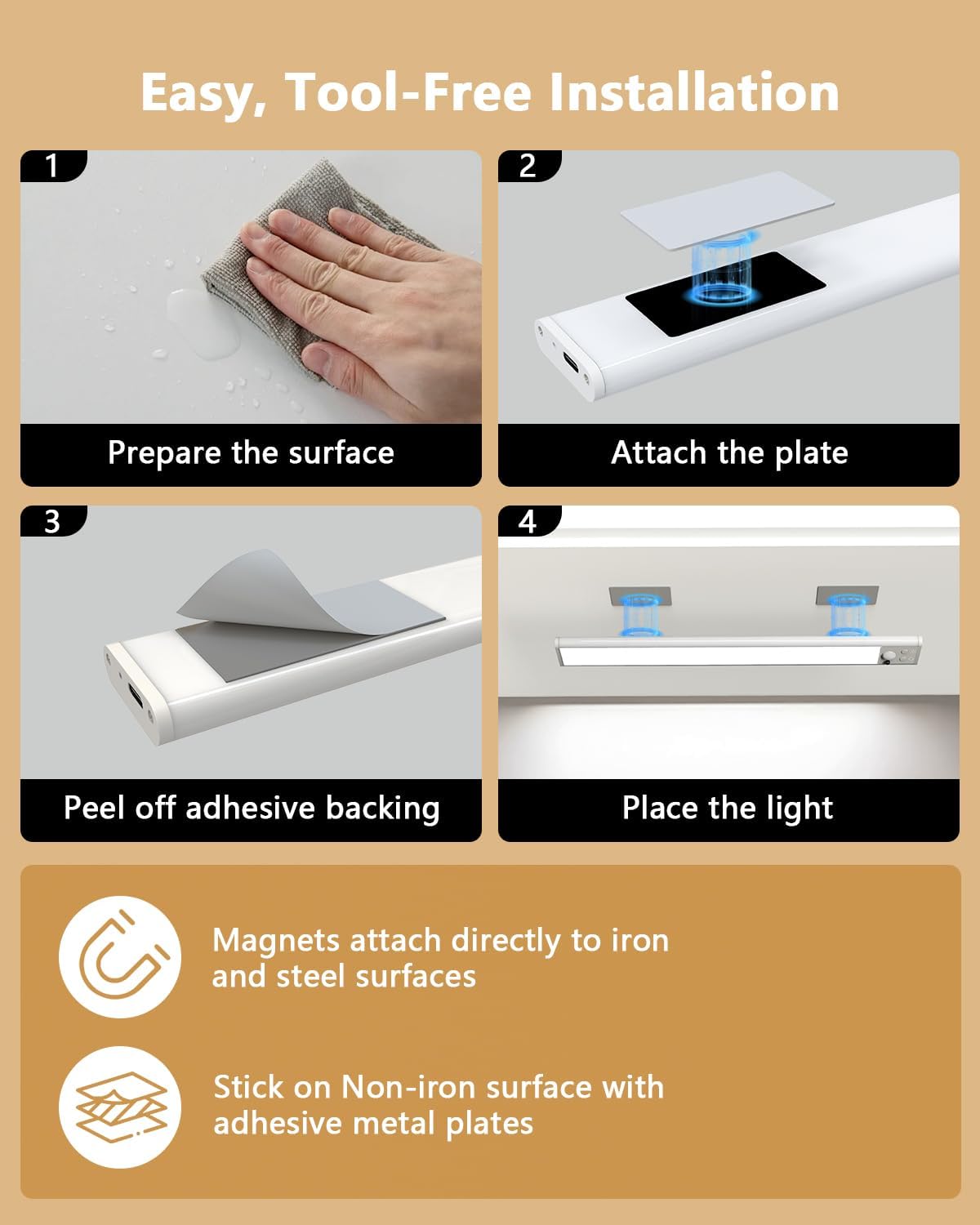 Easy, Tool-Free Installation

1

Prepare the surface

2

Attach the plate

3

Peel off adhesive backing

4

Place the light

Magnets attach directly to iron and steel surfaces

Stick on Non-iron surface with adhesive metal plates