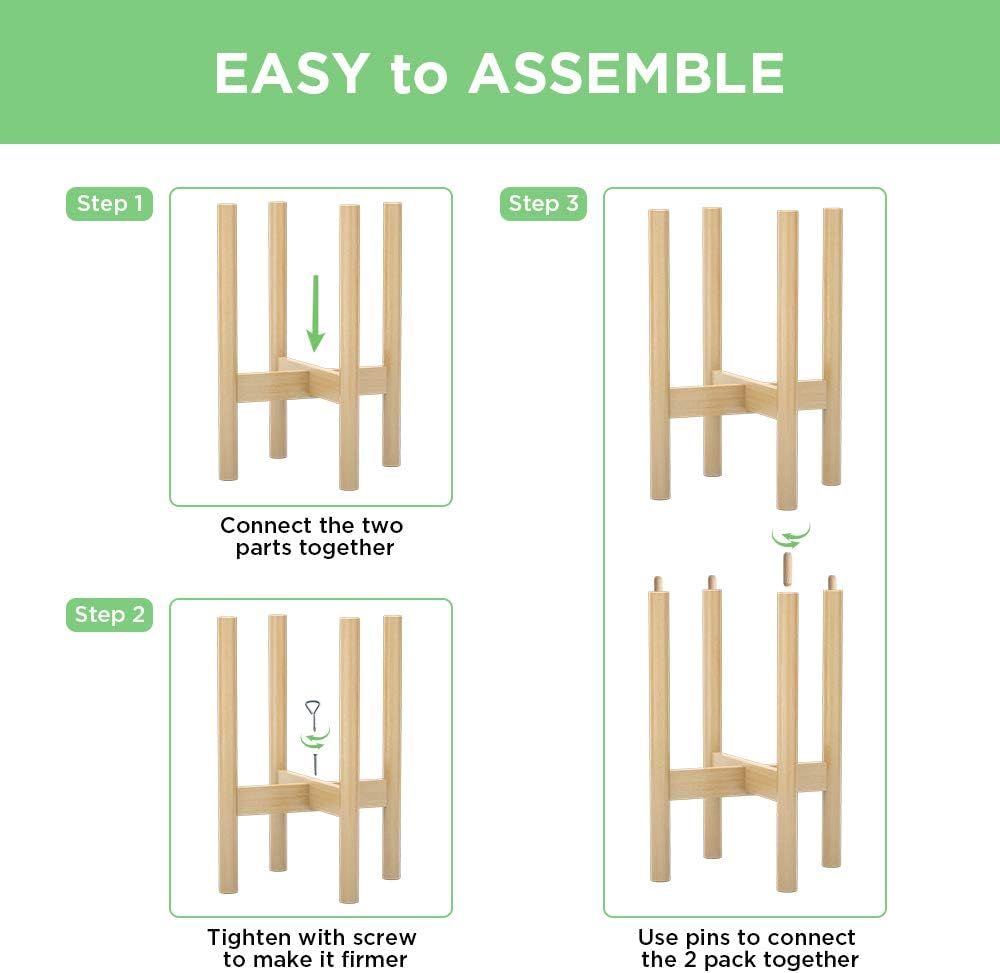 EASY to ASSEMBLE

Step 1

Connect the two parts together

Step 2

Tighten with screw to make it firmer

Step 3

Use pins to connect the 2 pack together