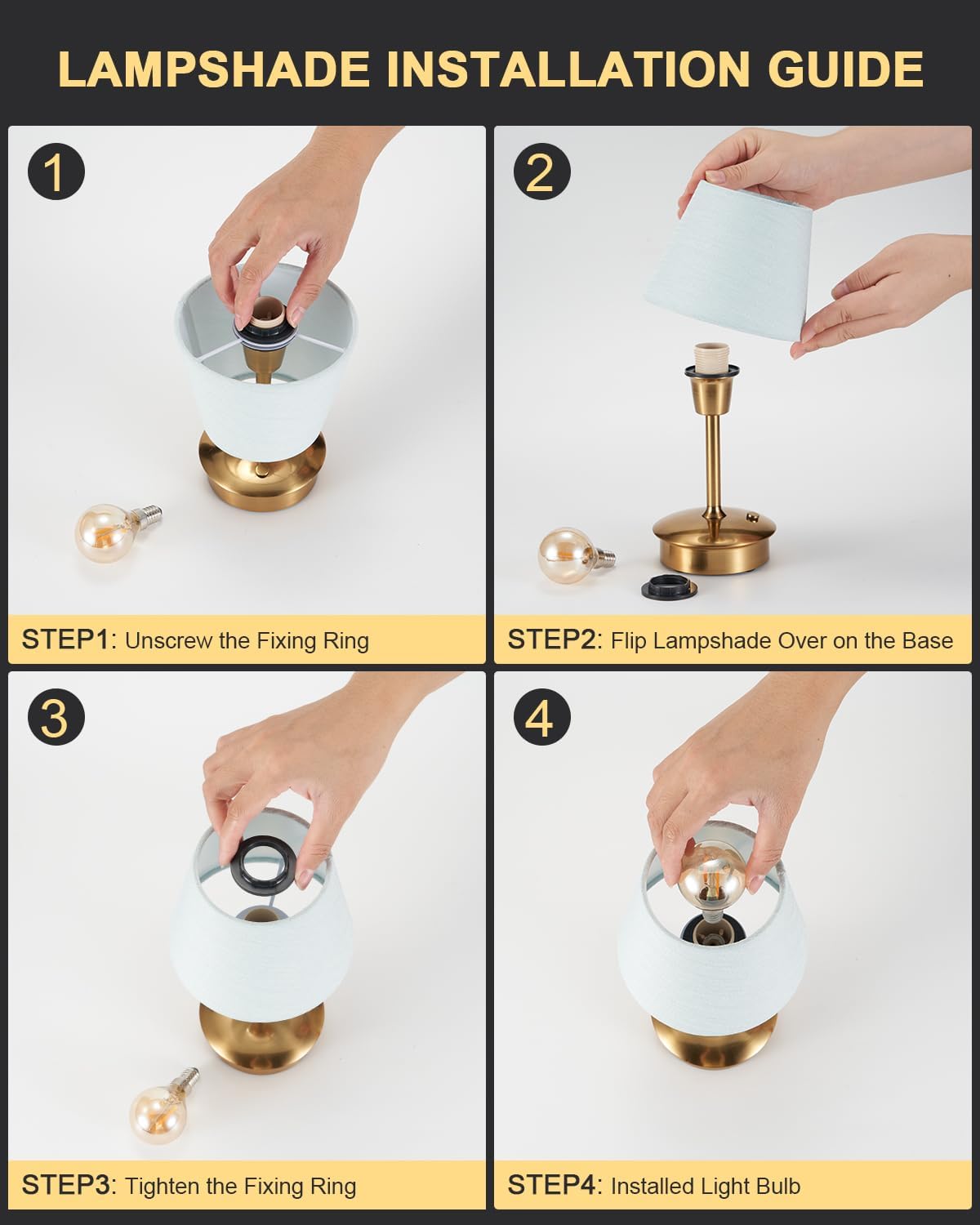 LAMPSHADE INSTALLATION GUIDE

1

STEP1: Unscrew the Fixing Ring

2

STEP2: Flip Lampshade Over on the Base

3

STEP3: Tighten the Fixing Ring

4

STEP4: Installed Light Bulb