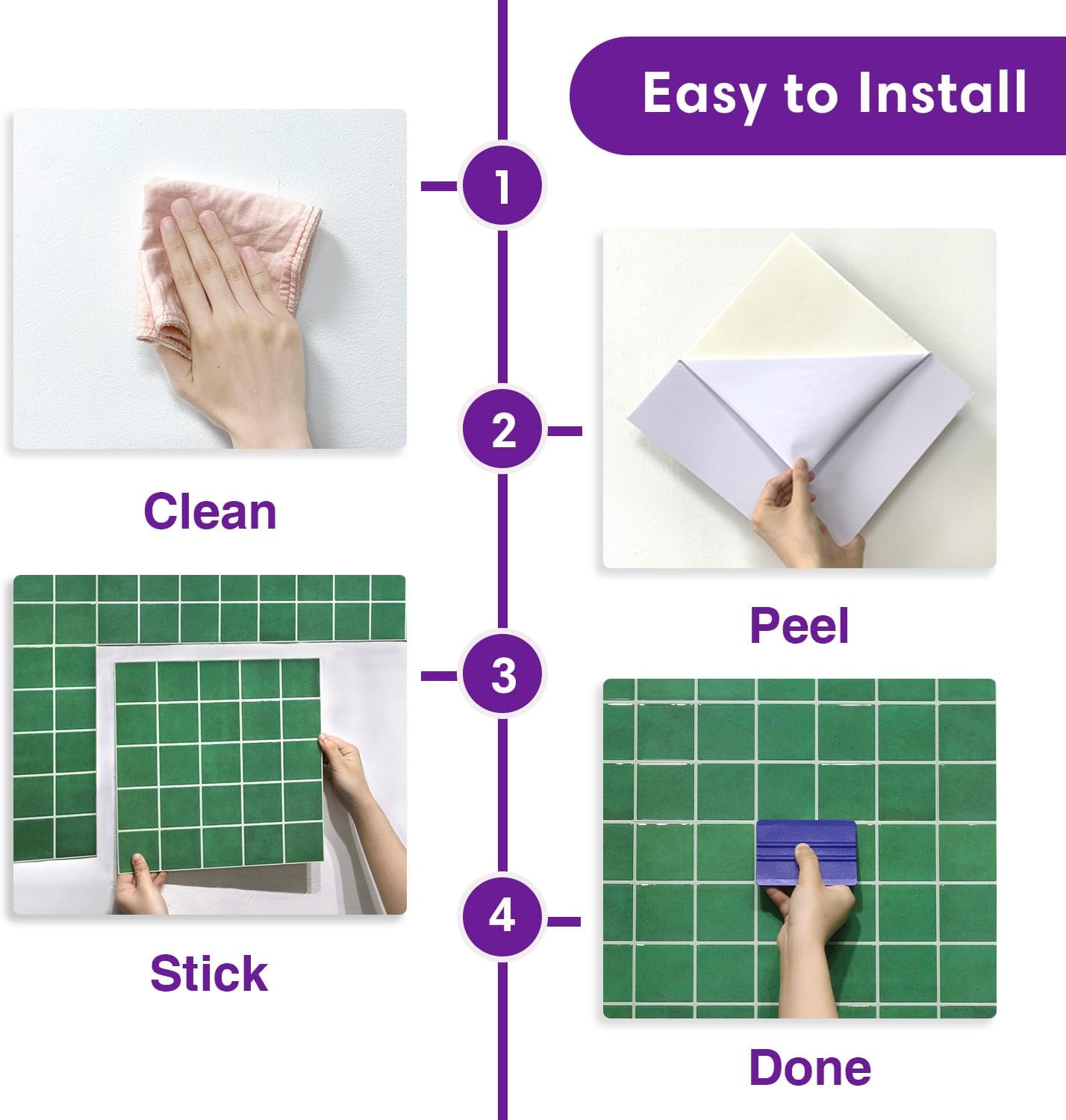 Easy to Install

1

Clean

2

Peel

3

Stick

4

Done