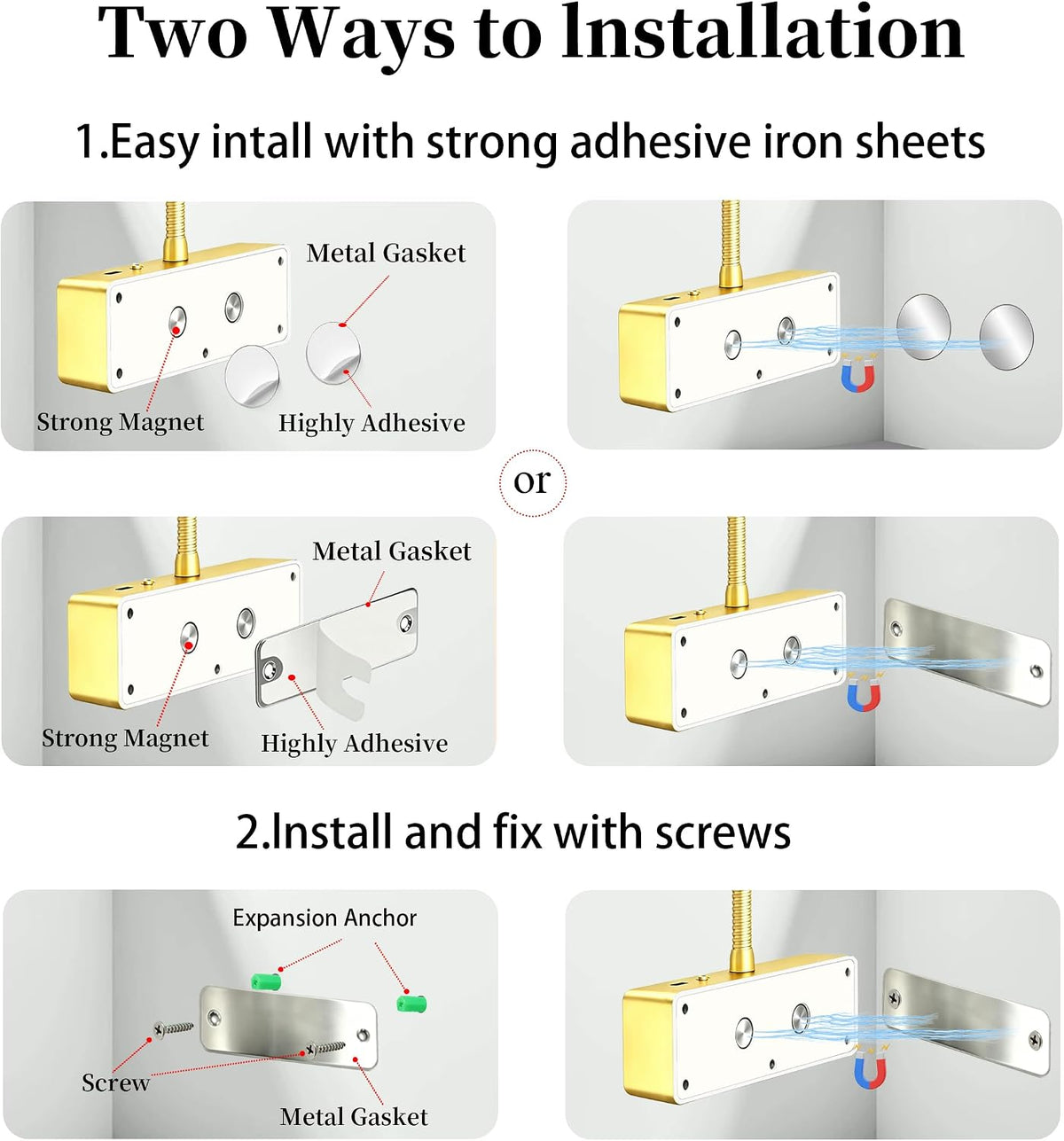 Two Ways to Installation

1.Easy intall with strong adhesive iron sheets

Metal Gasket

Strong Magnet

Highly Adhesive

or

Metal Gasket

Strong Magnet

Highly Adhesive

2.Install and fix with screws

Expansion Anchor

Screw

Metal Gasket