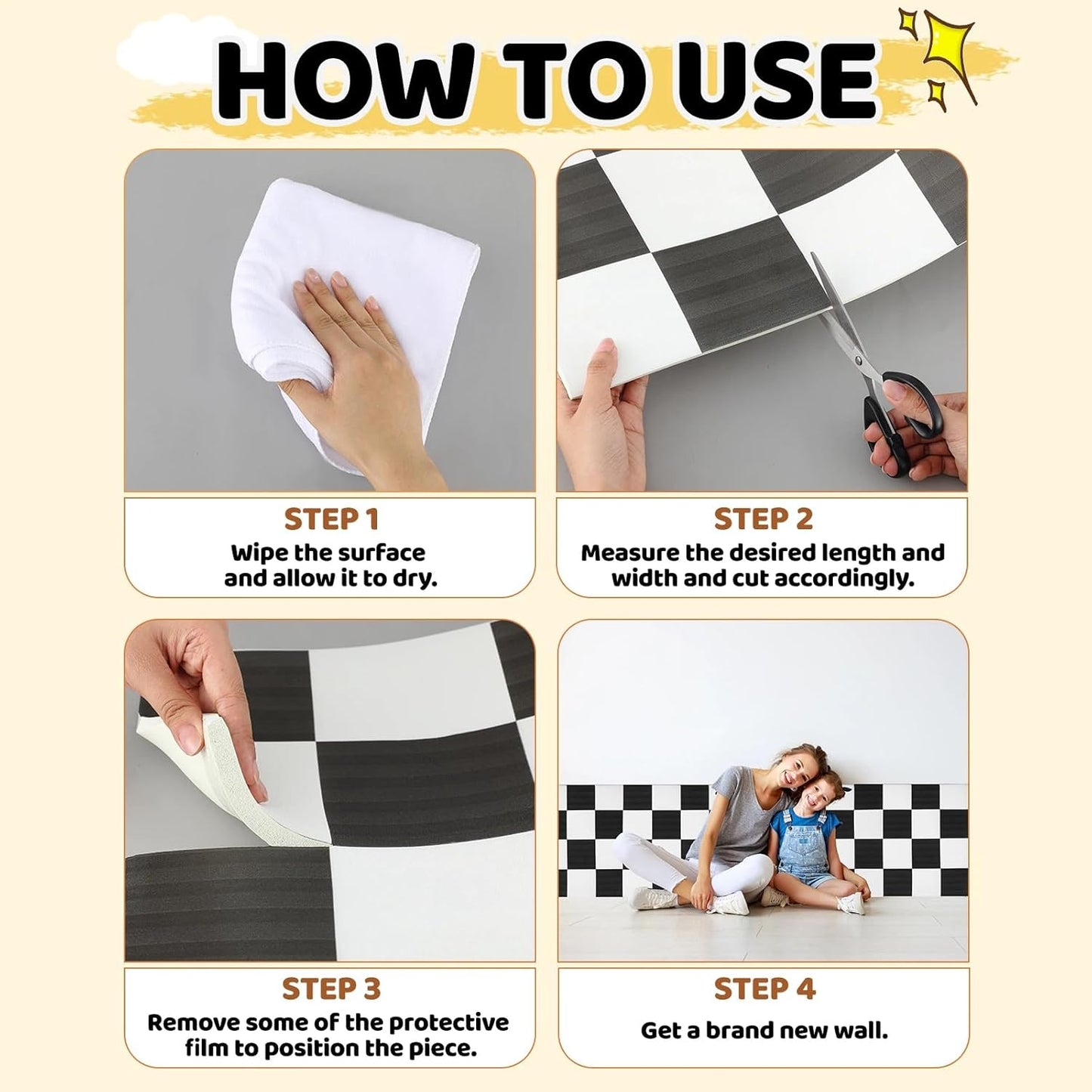 HOW TO USE

STEP 1
Wipe the surface and allow it to dry.

STEP 2
Measure the desired length and width and cut accordingly.

STEP 3
Remove some of the protective film to position the piece.

STEP 4
Get a brand new wall.