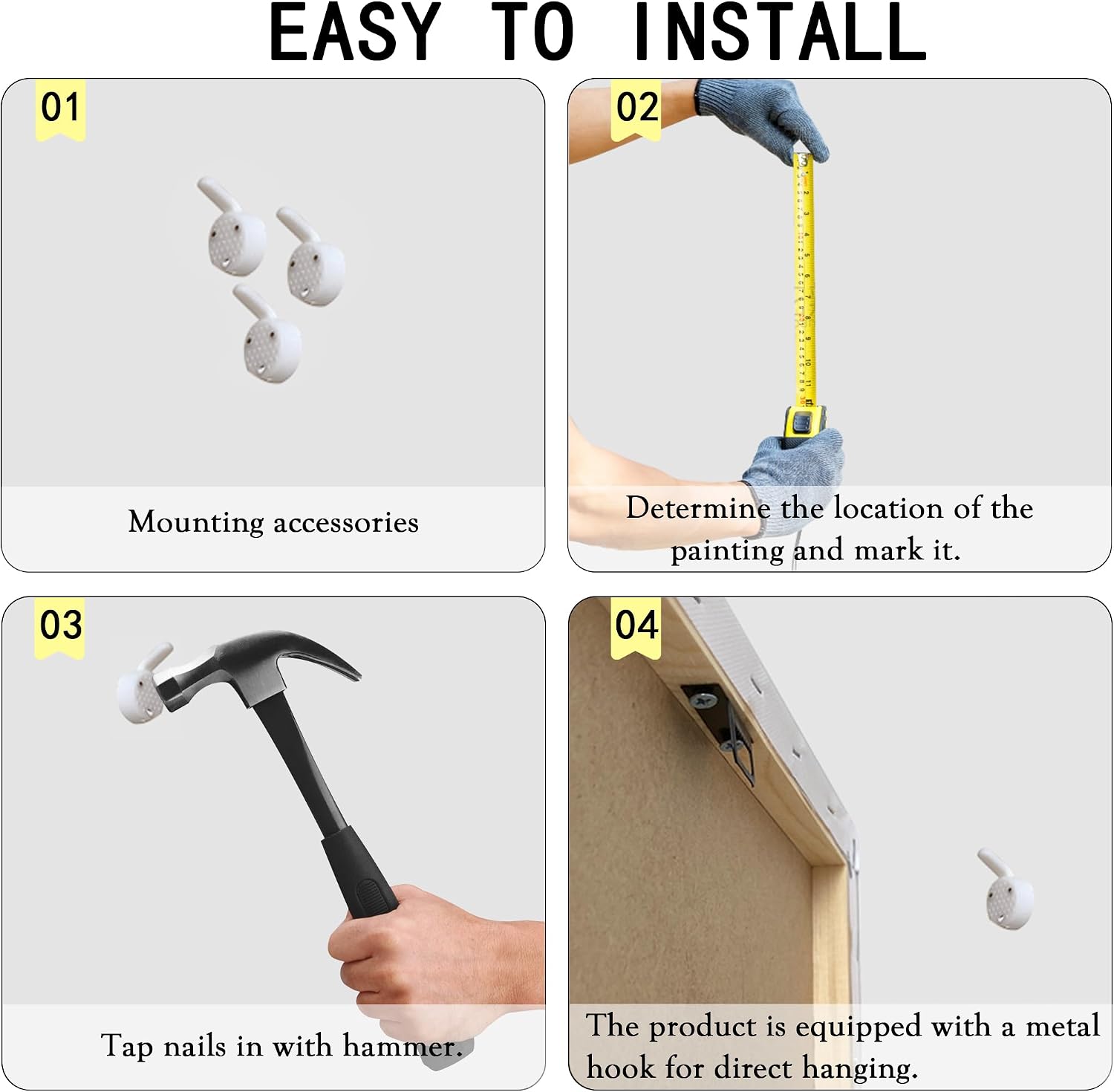 EASY TO INSTALL

01

Mounting accessories

02

Determine the location of the painting and mark it.

03

Tap nails in with hammer.

04

The product is equipped with a metal hook for direct hanging.