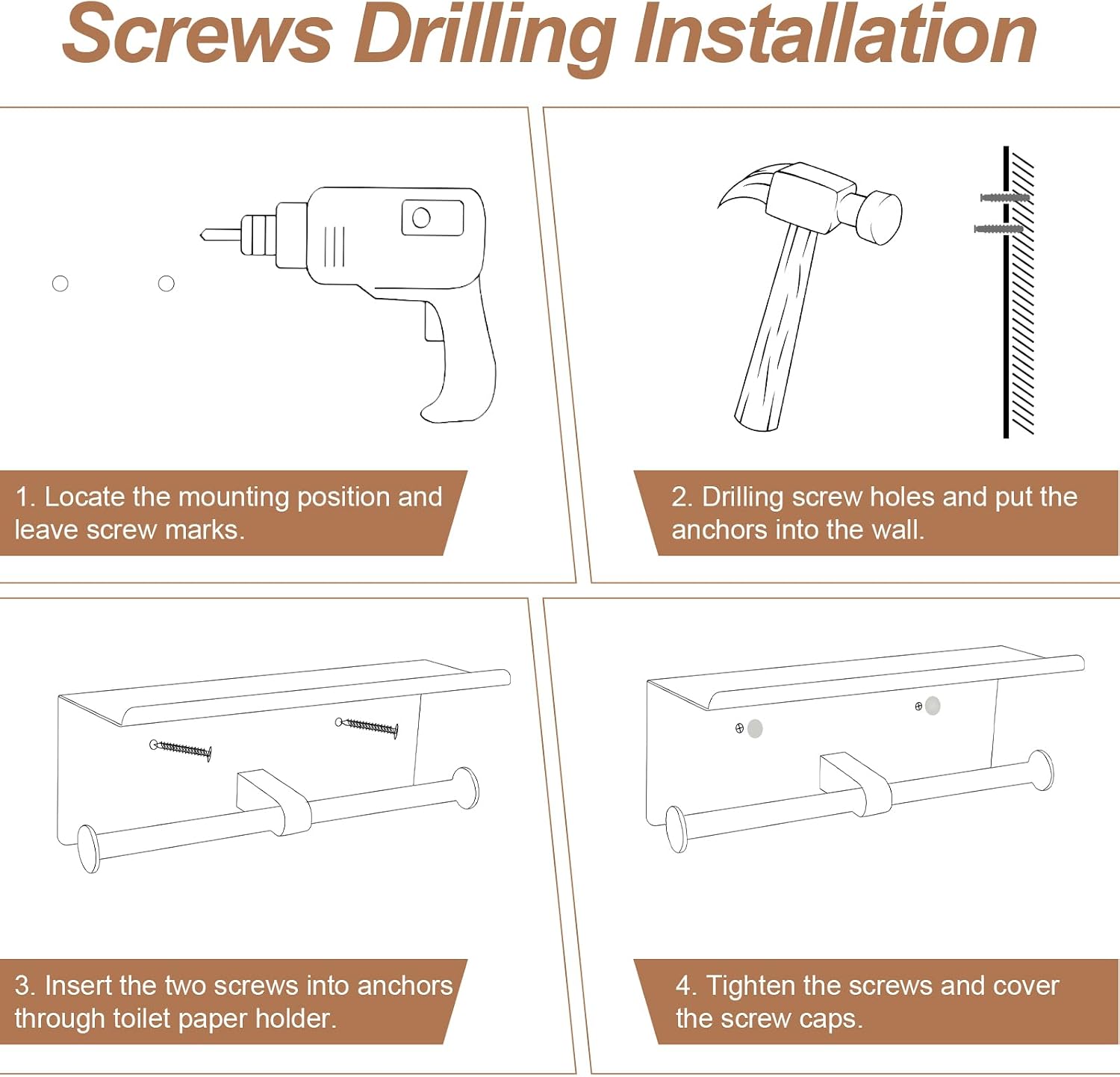 Screws Drilling Installation

1. Locate the mounting position and leave screw marks.

2. Drilling screw holes and put the anchors into the wall.

3. Insert the two screws into anchors through toilet paper holder.

4. Tighten the screws and cover the screw caps.