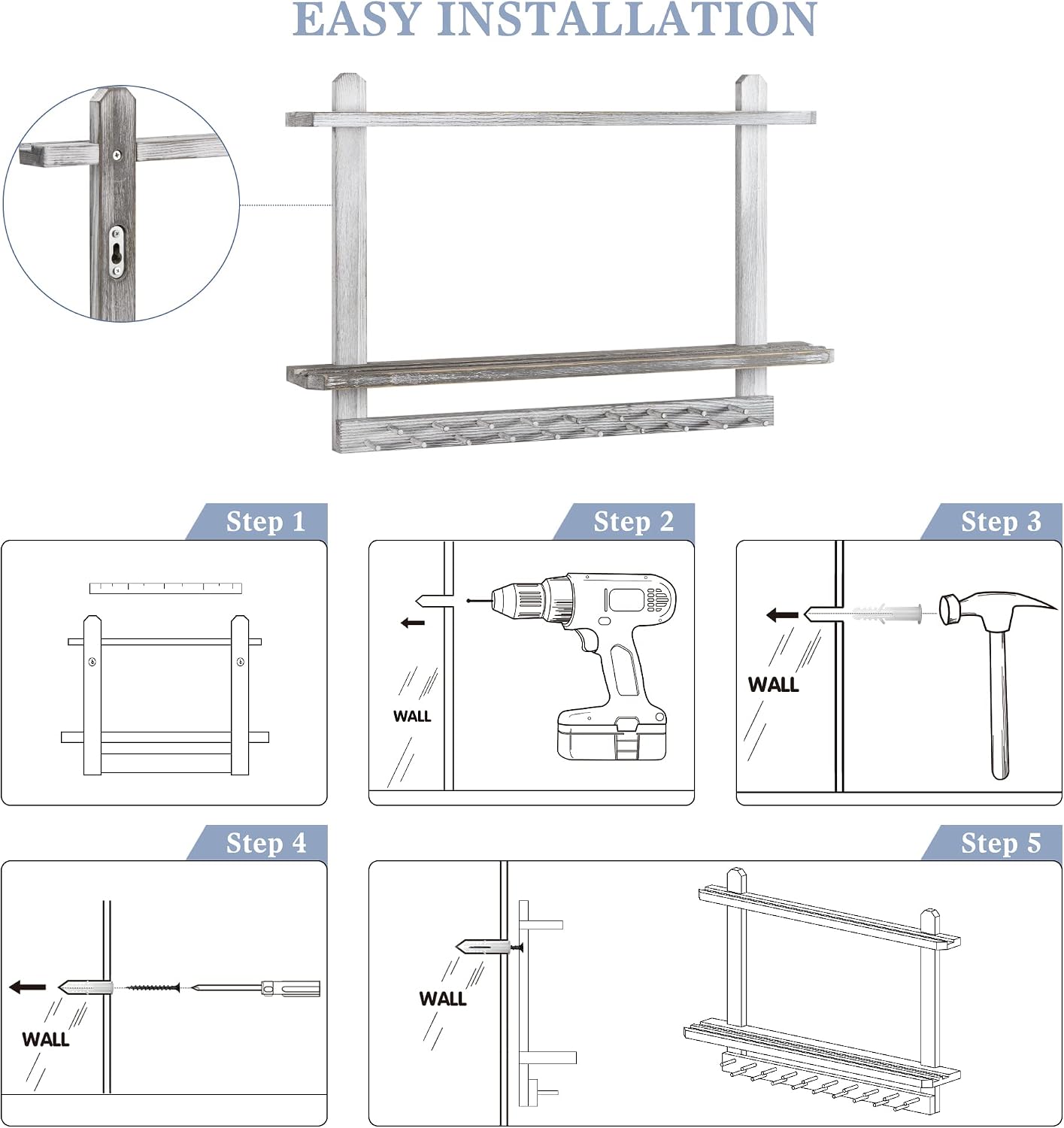 EASY INSTALLATION

Step 1

Step 2

WALL

Step 3

WALL

Step 4

WALL

Step 5

WALL