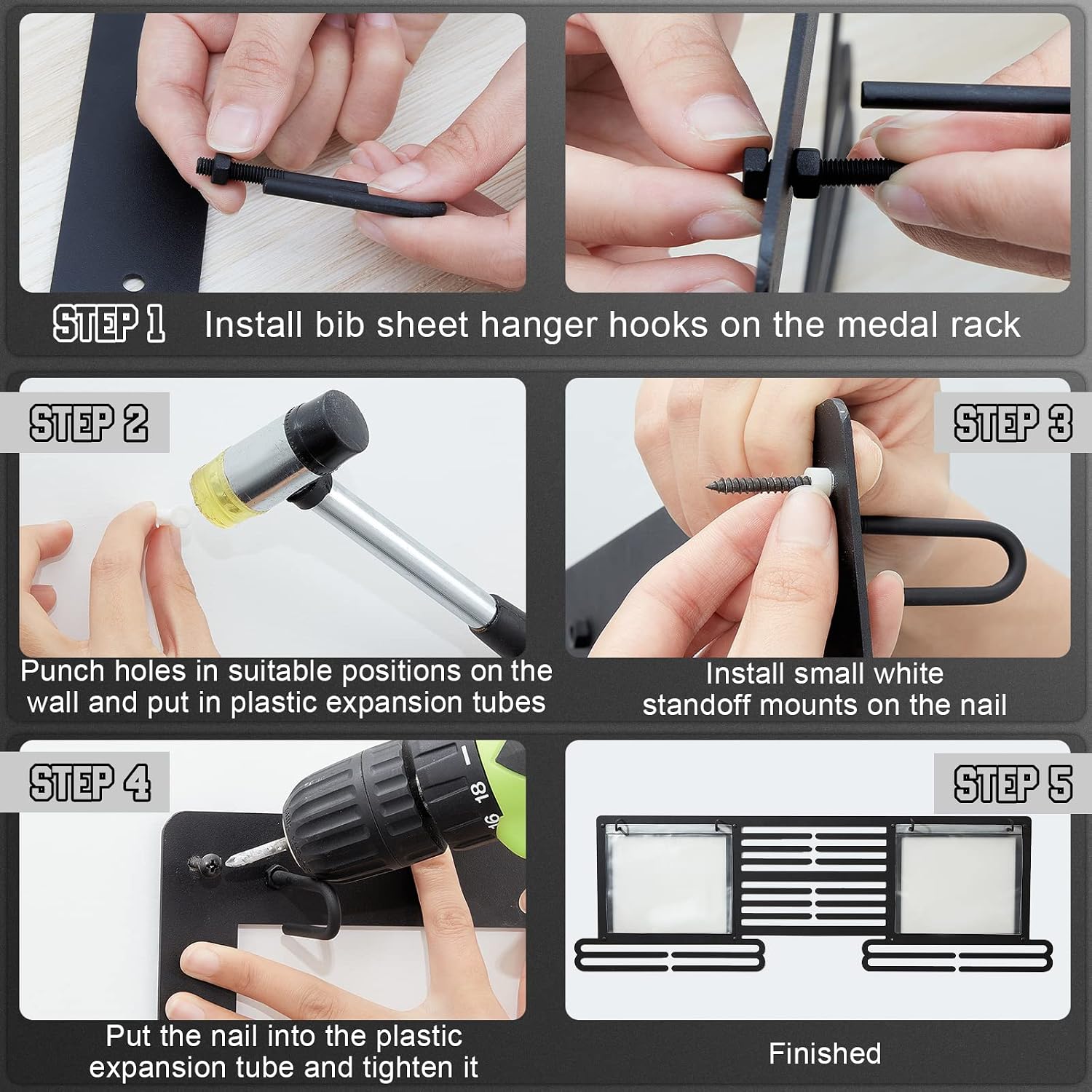 STEP 1 Install bib sheet hanger hooks on the medal rack

STEP 2

Punch holes in suitable positions on the wall and put in plastic expansion tubes

STEP 3

Install small white standoff mounts on the nail

STEP 4

18

16

Put the nail into the plastic expansion tube and tighten it

STEP 5

Finished