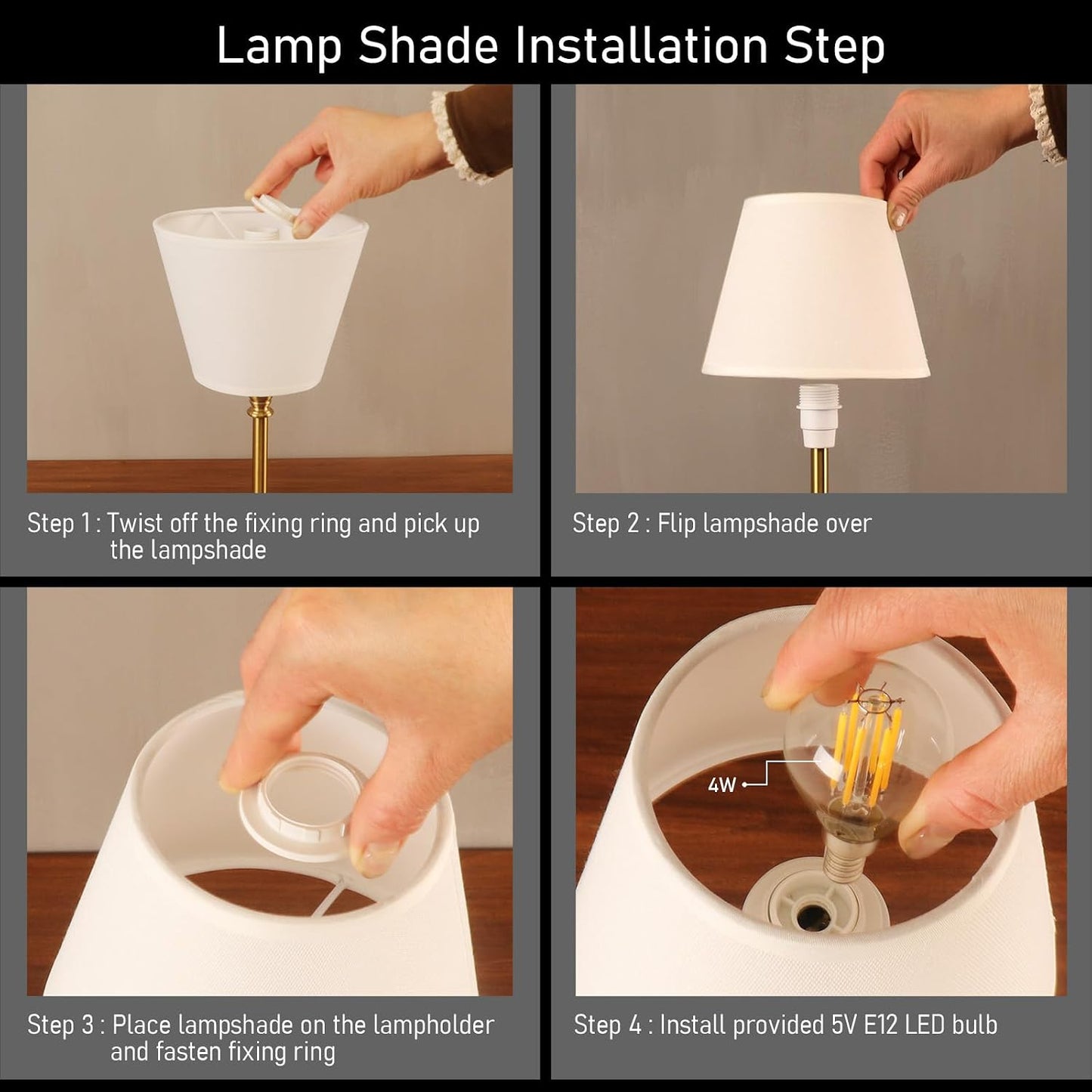 Lamp Shade Installation Step

Step 1 : Twist off the fixing ring and pick up the lampshade

Step 2 : Flip lampshade over

Step 3 : Place lampshade on the lampholder and fasten fixing ring

4W

Step 4 : Install provided 5V E12 LED bulb