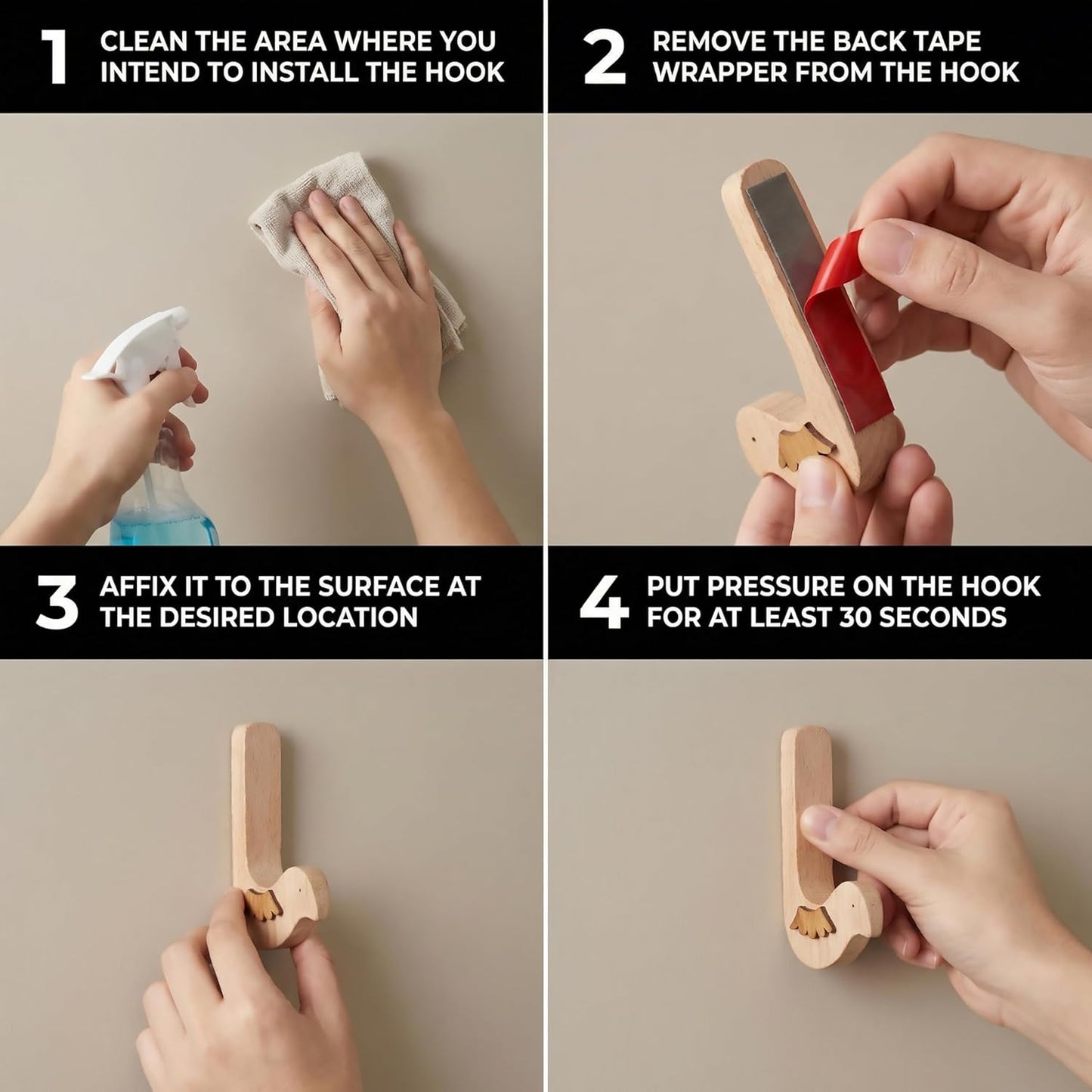 1 CLEAN THE AREA WHERE YOU INTEND TO INSTALL THE HOOK

2 REMOVE THE BACK TAPE WRAPPER FROM THE HOOK

3 AFFIX IT TO THE SURFACE AT THE DESIRED LOCATION

4 PUT PRESSURE ON THE HOOK FOR AT LEAST 30 SECONDS