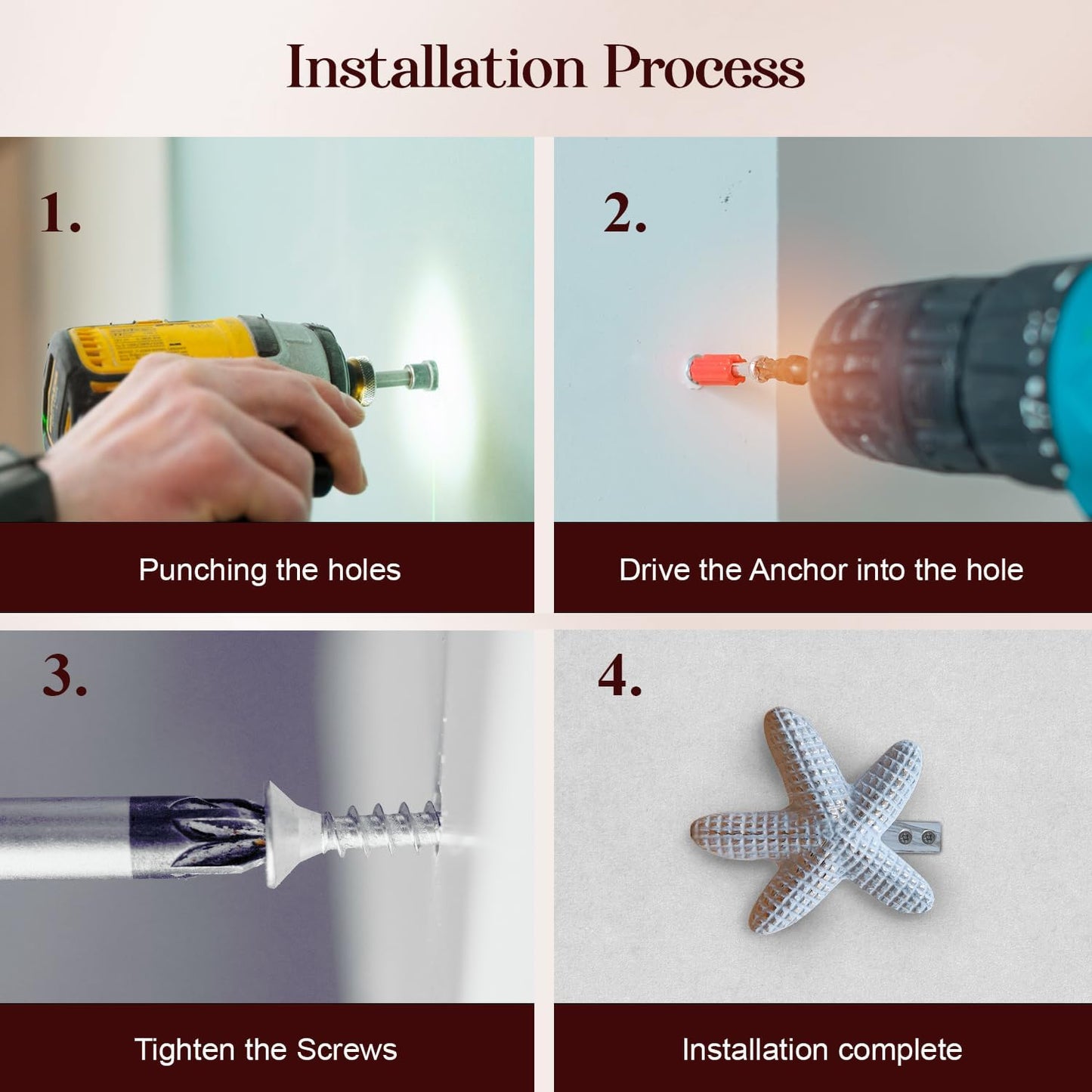 Installation Process

1.

Punching the holes

2.

Drive the Anchor into the hole

3.

Tighten the Screws

4.

Installation complete