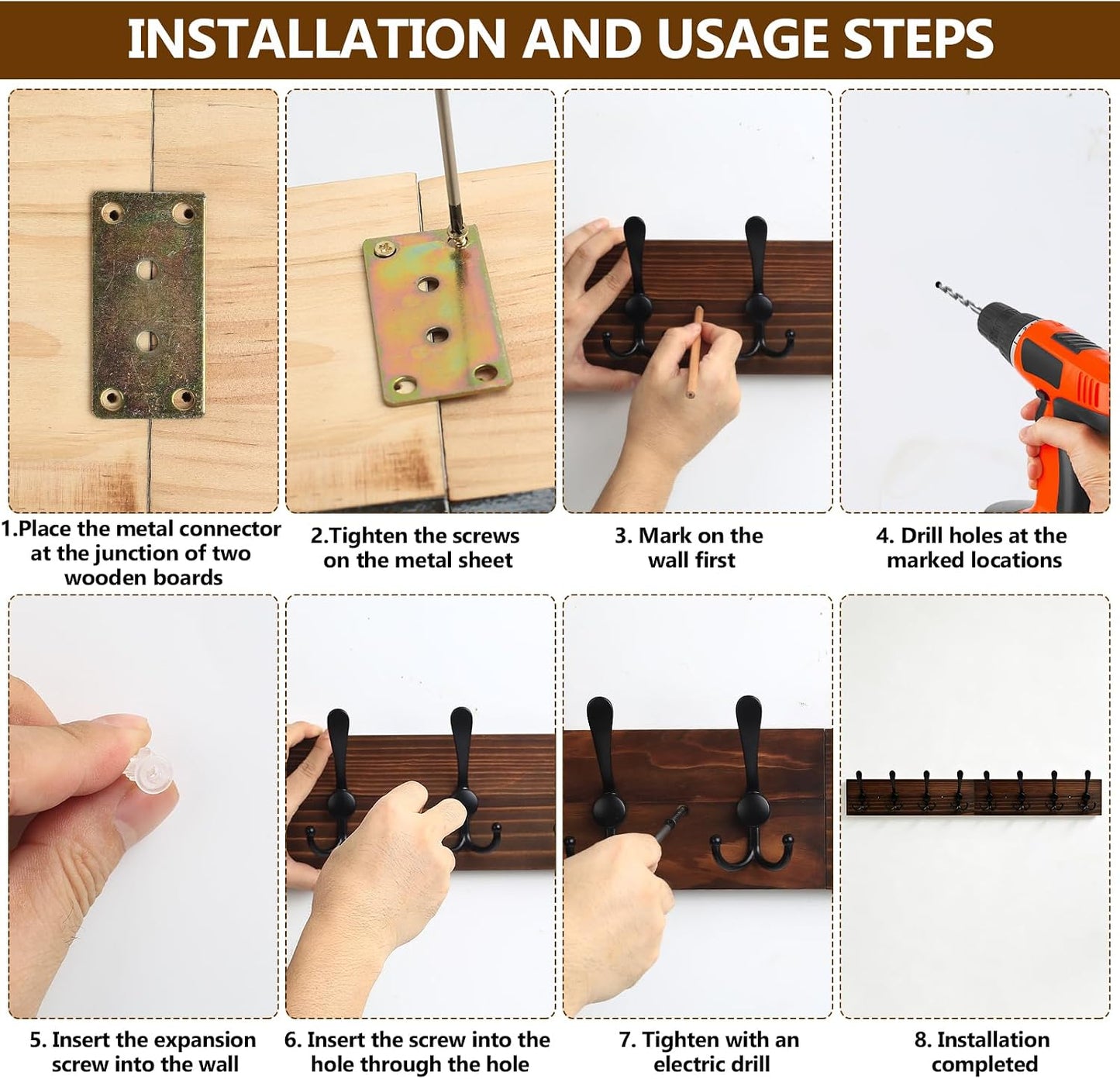 INSTALLATION AND USAGE STEPS

1.Place the metal connector at the junction of two wooden boards

2.Tighten the screws on the metal sheet

3. Mark on the wall first

4. Drill holes at the marked locations

5. Insert the expansion screw into the wall

6. Insert the screw into the hole through the hole

7. Tighten with an electric drill

8. Installation completed