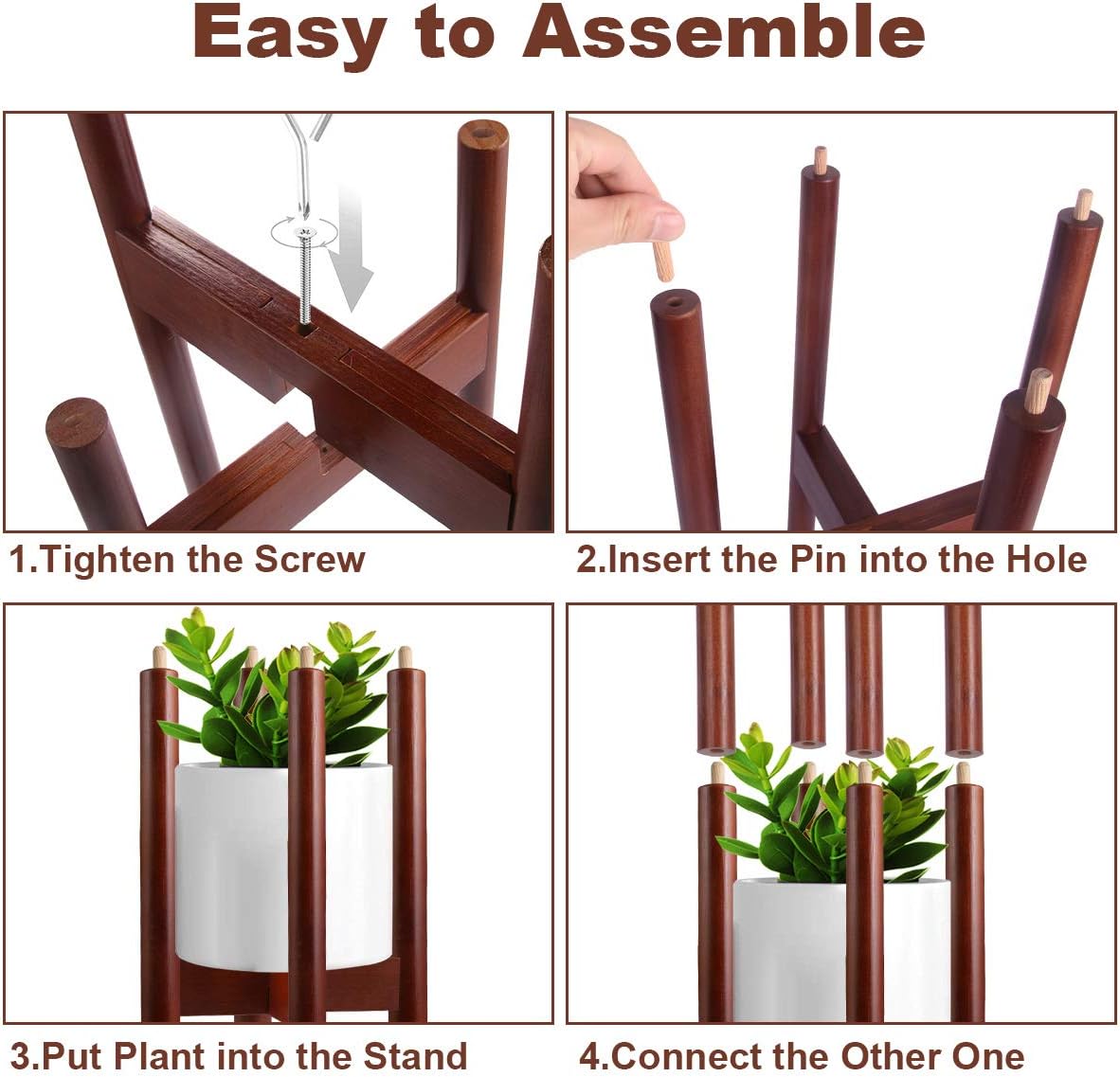 Easy to Assemble

1.Tighten the Screw

2.Insert the Pin into the Hole

3.Put Plant into the Stand

4.Connect the Other One